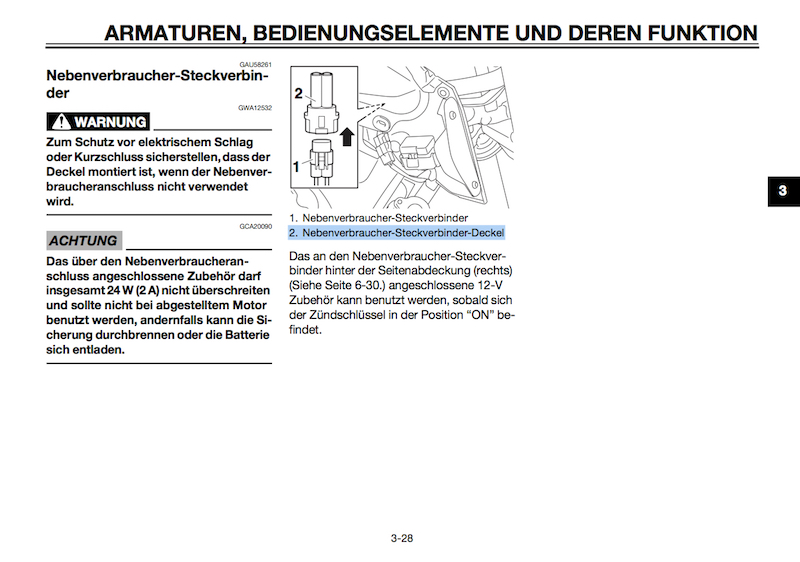 ARMATUREN, BEDIENUNGSELEMENTE UND DEREN FUNKTION

GAU58261

Nebenverbraucher-Steckverbinder

GWA12532

WARNUNG

Zum Schutz vor elektrischem Schlag oder Kurzschluss sicherstellen, dass der Deckel montiert ist, wenn der Nebenverbraucheranschluss nicht verwendet wird.

GCA20090

ACHTUNG

Das über den Nebenverbraucheranschluss angeschlossene Zubehör darf insgesamt 24 W (2 A) nicht überschreiten und sollte nicht bei abgestelltem Motor benutzt werden, andernfalls kann die Sicherung durchbrennen oder die Batterie sich entladen.

2

1

1. Nebenverbraucher-Steckverbinder
2. Nebenverbraucher-Steckverbinder-Deckel

Das an den Nebenverbraucher-Steckverbinder hinter der Seitenabdeckung (rechts) (Siehe Seite 6-30.) angeschlossene 12-V Zubehör kann benutzt werden, sobald sich der Zündschlüssel in der Position “ON” befindet.

3

3-28