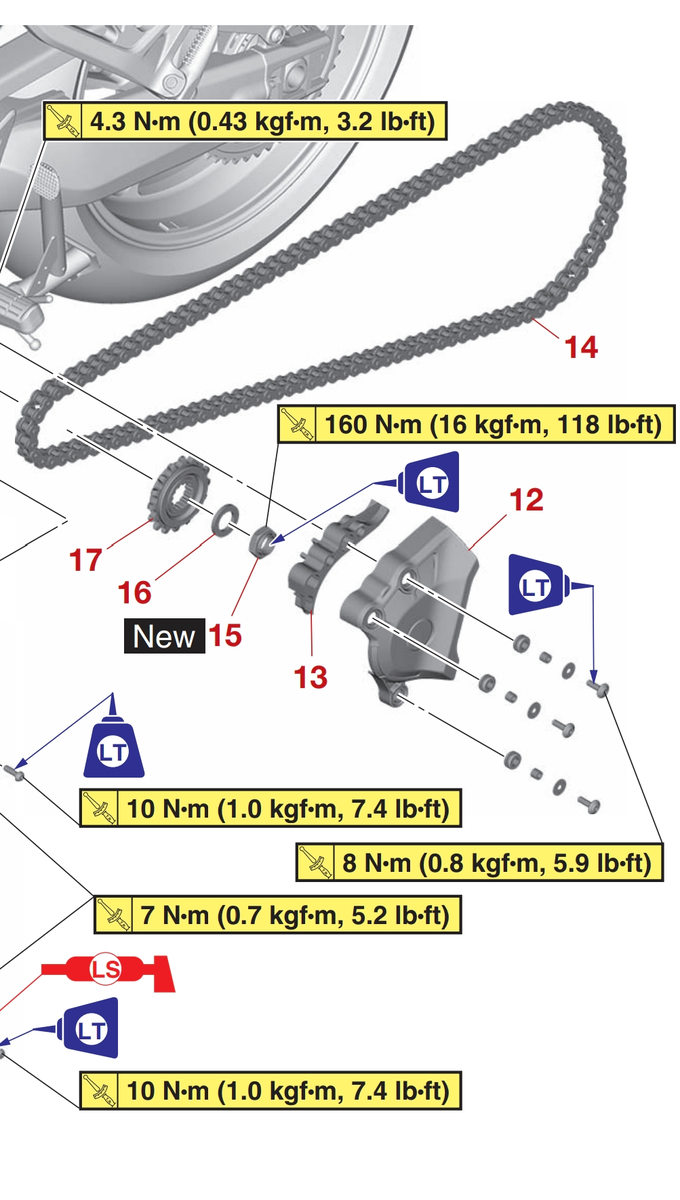 4.3 N·m (0.43 kgf·m, 3.2 lb·ft)

14

160 N·m (16 kgf·m, 118 lb·ft)

LT

12

LT

17

16

New 15

13

LT

10 N·m (1.0 kgf·m, 7.4 lb·ft)

8 N·m (0.8 kgf·m, 5.9 lb·ft)

7 N·m (0.7 kgf·m, 5.2 lb·ft)

LS

LT

10 N·m (1.0 kgf·m, 7.4 lb·ft)