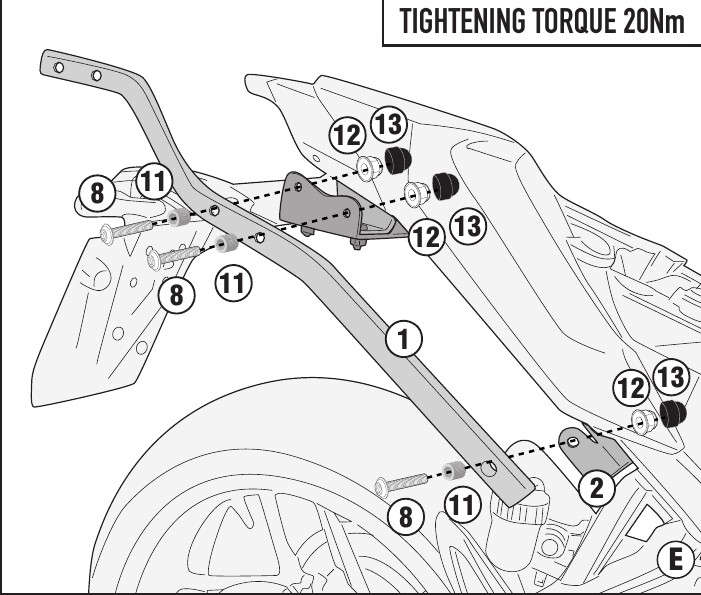 TIGHTENING TORQUE 20Nm

12
13
8
11
12
13
8
11
1
12
13
8
11
2
E