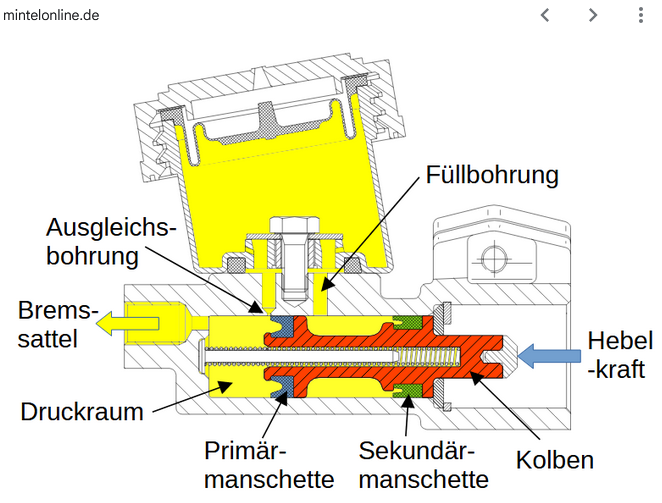 mintelonline.de

Füllbohrung

Ausgleichsbohrung

Bremssattel

Hebel-kraft

Druckraum

Primärmanschette

Sekundärmanschette

Kolben