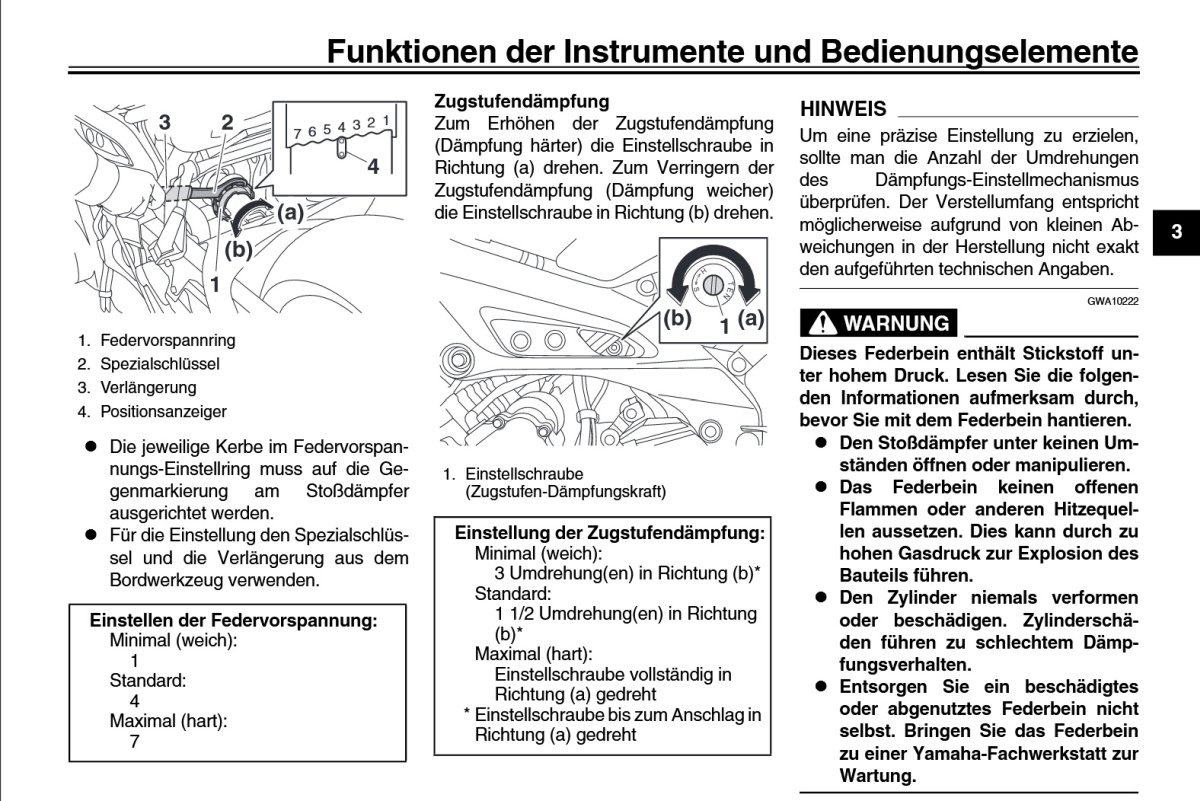 Funktionen der Instrumente und Bedienungselemente

3 2 7 6 5 4 3 2 1 4 (a) (b) 1

1. Federvorspannring
2. Spezialschlüssel
3. Verlängerung
4. Positionsanzeiger

● Die jeweilige Kerbe im Federvorspannungs-Einstellring muss auf die Gegenmarkierung am Stoßdämpfer ausgerichtet werden.
● Für die Einstellung den Spezialschlüssel und die Verlängerung aus dem Bordwerkzeug verwenden.

Einstellen der Federvorspannung:
Minimal (weich):
1
Standard:
4
Maximal (hart):
7

Zugstufendämpfung
Zum Erhöhen der Zugstufendämpfung (Dämpfung härter) die Einstellschraube in Richtung (a) drehen. Zum Verringern der Zugstufendämpfung (Dämpfung weicher) die Einstellschraube in Richtung (b) drehen.

(b) 1 (a)

1. Einstellschraube (Zugstufen-Dämpfungskraft)

Einstellung der Zugstufendämpfung:
Minimal (weich):
3 Umdrehung(en) in Richtung (b)*
Standard:
1 1/2 Umdrehung(en) in Richtung (b)*
Maximal (hart):
Einstellschraube vollständig in Richtung (a) gedreht
* Einstellschraube bis zum Anschlag in Richtung (a) gedreht

HINWEIS
Um eine präzise Einstellung zu erzielen, sollte man die Anzahl der Umdrehungen des Dämpfungs-Einstellmechanismus überprüfen. Der Verstellumfang entspricht möglicherweise aufgrund von kleinen Abweichungen in der Herstellung nicht exakt den aufgeführten technischen Angaben.

3

GWA10222
WARNUNG
Dieses Federbein enthält Stickstoff unter hohem Druck. Lesen Sie die folgenden Informationen aufmerksam durch, bevor Sie mit dem Federbein hantieren.
● Den Stoßdämpfer unter keinen Umständen öffnen oder manipulieren.
● Das Federbein keinen offenen Flammen oder anderen Hitzequellen aussetzen. Dies kann durch zu hohen Gasdruck zur Explosion des Bauteils führen.
● Den Zylinder niemals verformen oder beschädigen. Zylinderschäden führen zu schlechtem Dämpfungsverhalten.
● Entsorgen Sie ein beschädigtes oder abgenutztes Federbein nicht selbst. Bringen Sie das Federbein zu einer Yamaha-Fachwerkstatt zur Wartung.