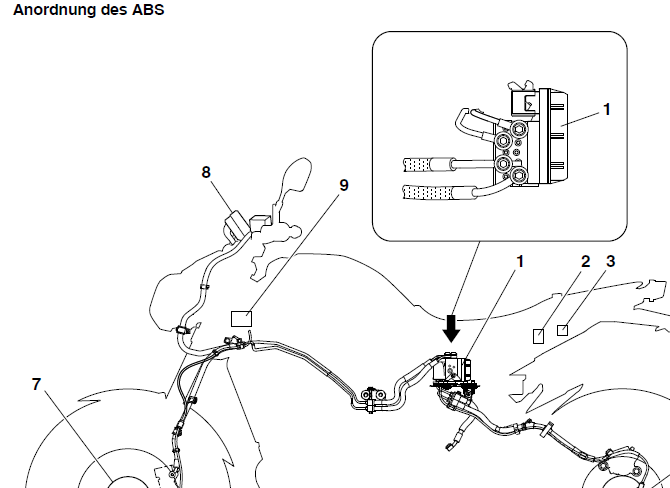 Anordnung des ABS

1

8

9

1

2

3

7