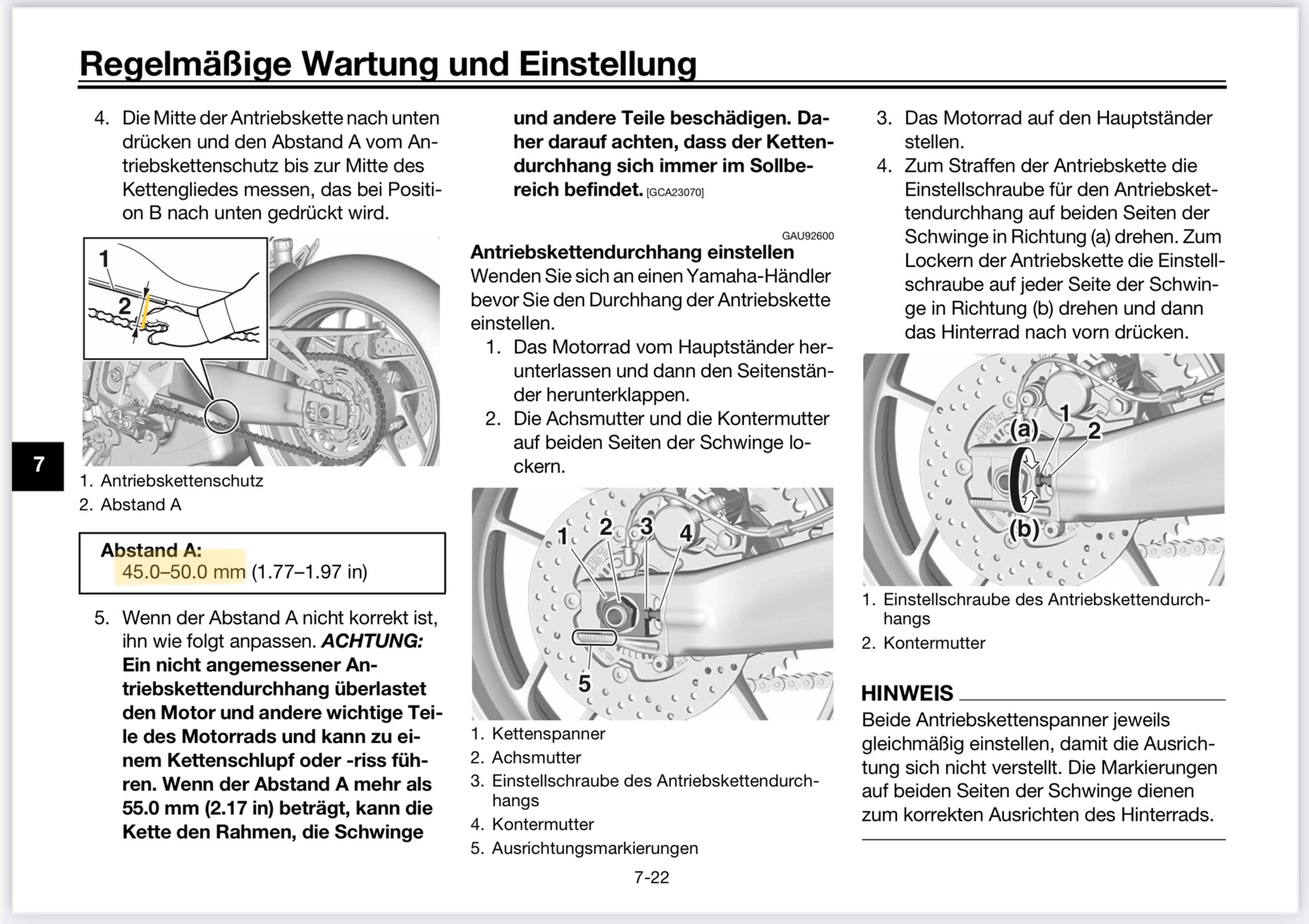 Regelmäßige Wartung und Einstellung

4. Die Mitte der Antriebskette nach unten drücken und den Abstand A vom Antriebskettenschutz bis zur Mitte des Kettengliedes messen, das bei Position B nach unten gedrückt wird.

1
2

7

1. Antriebskettenschutz
2. Abstand A

Abstand A:
45.0–50.0 mm (1.77–1.97 in)

5. Wenn der Abstand A nicht korrekt ist, ihn wie folgt anpassen. ACHTUNG: Ein nicht angemessener Antriebskettendurchhang überlastet den Motor und andere wichtige Teile des Motorrads und kann zu einem Kettenschlupf oder -riss führen. Wenn der Abstand A mehr als 55.0 mm (2.17 in) beträgt, kann die Kette den Rahmen, die Schwinge und andere Teile beschädigen. Daher darauf achten, dass der Kettendurchhang sich immer im Sollbereich befindet. [GCA23070]

GAU92600
Antriebskettendurchhang einstellen
Wenden Sie sich an einen Yamaha-Händler bevor Sie den Durchhang der Antriebskette einstellen.
1. Das Motorrad vom Hauptständer herunterlassen und dann den Seitenständer herunterklappen.
2. Die Achsmutter und die Kontermutter auf beiden Seiten der Schwinge lockern.

1 2 3 4
5

1. Kettenspanner
2. Achsmutter
3. Einstellschraube des Antriebskettendurchhangs
4. Kontermutter
5. Ausrichtungsmarkierungen

3. Das Motorrad auf den Hauptständer stellen.
4. Zum Straffen der Antriebskette die Einstellschraube für den Antriebskettendurchhang auf beiden Seiten der Schwinge in Richtung (a) drehen. Zum Lockern der Antriebskette die Einstellschraube auf jeder Seite der Schwinge in Richtung (b) drehen und dann das Hinterrad nach vorn drücken.

(a) 1 2
(b)

1. Einstellschraube des Antriebskettendurchhangs
2. Kontermutter

HINWEIS
Beide Antriebskettenspanner jeweils gleichmäßig einstellen, damit die Ausrichtung sich nicht verstellt. Die Markierungen auf beiden Seiten der Schwinge dienen zum korrekten Ausrichten des Hinterrads.

7-22