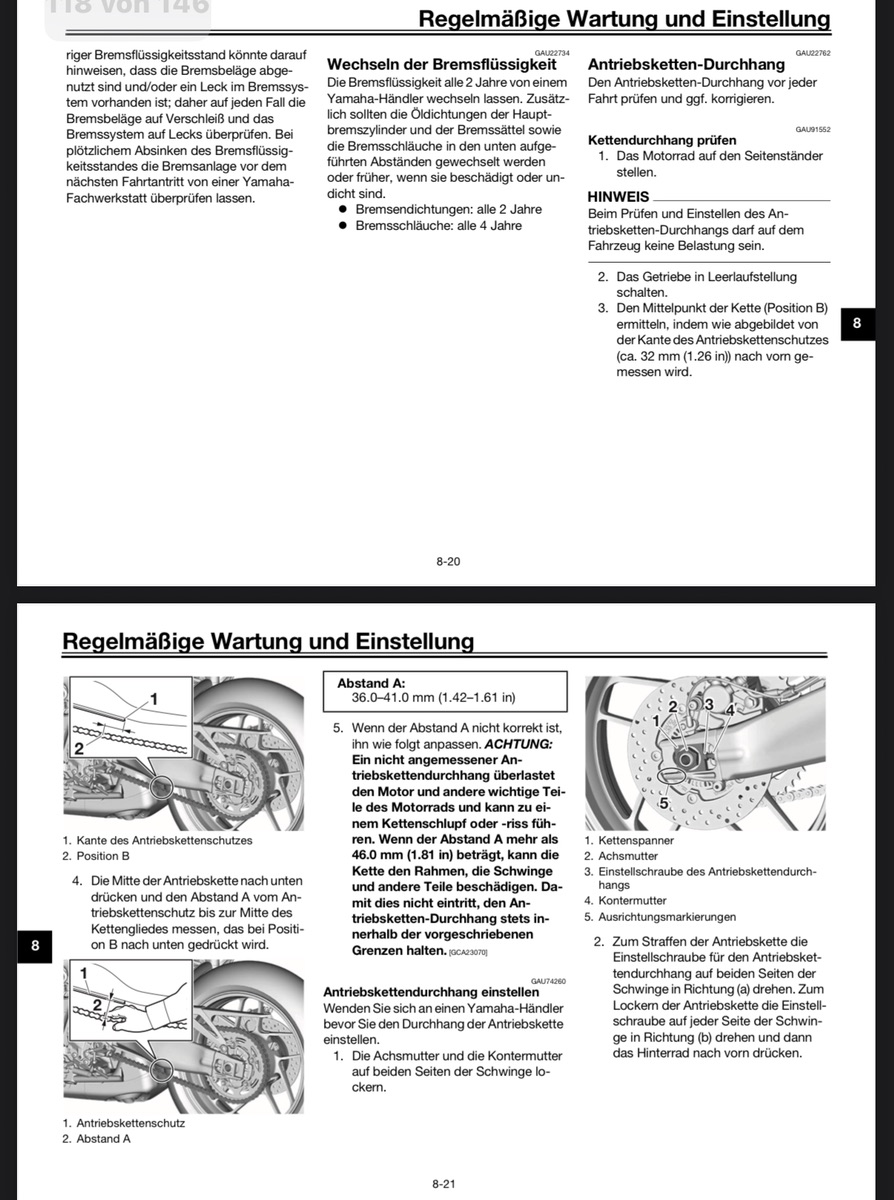 118 von 146

Regelmäßige Wartung und Einstellung

riger Bremsflüssigkeitsstand könnte darauf hinweisen, dass die Bremsbeläge abgenutzt sind und/oder ein Leck im Bremssystem vorhanden ist; daher auf jeden Fall die Bremsbeläge auf Verschleiß und das Bremssystem auf Lecks überprüfen. Bei plötzlichem Absinken des Bremsflüssigkeitsstandes die Bremsanlage vor dem nächsten Fahrtantritt von einer Yamaha-Fachwerkstatt überprüfen lassen.

GAU22734
Wechseln der Bremsflüssigkeit
Die Bremsflüssigkeit alle 2 Jahre von einem Yamaha-Händler wechseln lassen. Zusätzlich sollten die Öldichtungen der Hauptbremszylinder und der Bremssättel sowie die Bremsschläuche in den unten aufgeführten Abständen gewechselt werden oder früher, wenn sie beschädigt oder undicht sind.
● Bremsendichtungen: alle 2 Jahre
● Bremsschläuche: alle 4 Jahre

GAU22762
Antriebsketten-Durchhang
Den Antriebsketten-Durchhang vor jeder Fahrt prüfen und ggf. korrigieren.

GAU91552
Kettendurchhang prüfen
1. Das Motorrad auf den Seitenständer stellen.

HINWEIS
Beim Prüfen und Einstellen des Antriebsketten-Durchhangs darf auf dem Fahrzeug keine Belastung sein.

2. Das Getriebe in Leerlaufstellung schalten.
3. Den Mittelpunkt der Kette (Position B) ermitteln, indem wie abgebildet von der Kante des Antriebskettenschutzes (ca. 32 mm (1.26 in)) nach vorn gemessen wird.

8

8-20

Regelmäßige Wartung und Einstellung

1
2

1. Kante des Antriebskettenschutzes
2. Position B

4. Die Mitte der Antriebskette nach unten drücken und den Abstand A vom Antriebskettenschutz bis zur Mitte des Kettengliedes messen, das bei Position B nach unten gedrückt wird.

8

1
2

1. Antriebskettenschutz
2. Abstand A

Abstand A:
36.0–41.0 mm (1.42–1.61 in)

5. Wenn der Abstand A nicht korrekt ist, ihn wie folgt anpassen. ACHTUNG: Ein nicht angemessener Antriebskettendurchhang überlastet den Motor und andere wichtige Teile des Motorrads und kann zu einem Kettenschlupf oder -riss führen. Wenn der Abstand A mehr als 46.0 mm (1.81 in) beträgt, kann die Kette den Rahmen, die Schwinge und andere Teile beschädigen. Damit dies nicht eintritt, den Antriebsketten-Durchhang stets innerhalb der vorgeschriebenen Grenzen halten. [GCA23070]

GAU74260
Antriebskettendurchhang einstellen
Wenden Sie sich an einen Yamaha-Händler bevor Sie den Durchhang der Antriebskette einstellen.
1. Die Achsmutter und die Kontermutter auf beiden Seiten der Schwinge lockern.

1 2 3 4
5

1. Kettenspanner
2. Achsmutter
3. Einstellschraube des Antriebskettendurchhangs
4. Kontermutter
5. Ausrichtungsmarkierungen

2. Zum Straffen der Antriebskette die Einstellschraube für den Antriebskettendurchhang auf beiden Seiten der Schwinge in Richtung (a) drehen. Zum Lockern der Antriebskette die Einstellschraube auf jeder Seite der Schwinge in Richtung (b) drehen und dann das Hinterrad nach vorn drücken.

8-21