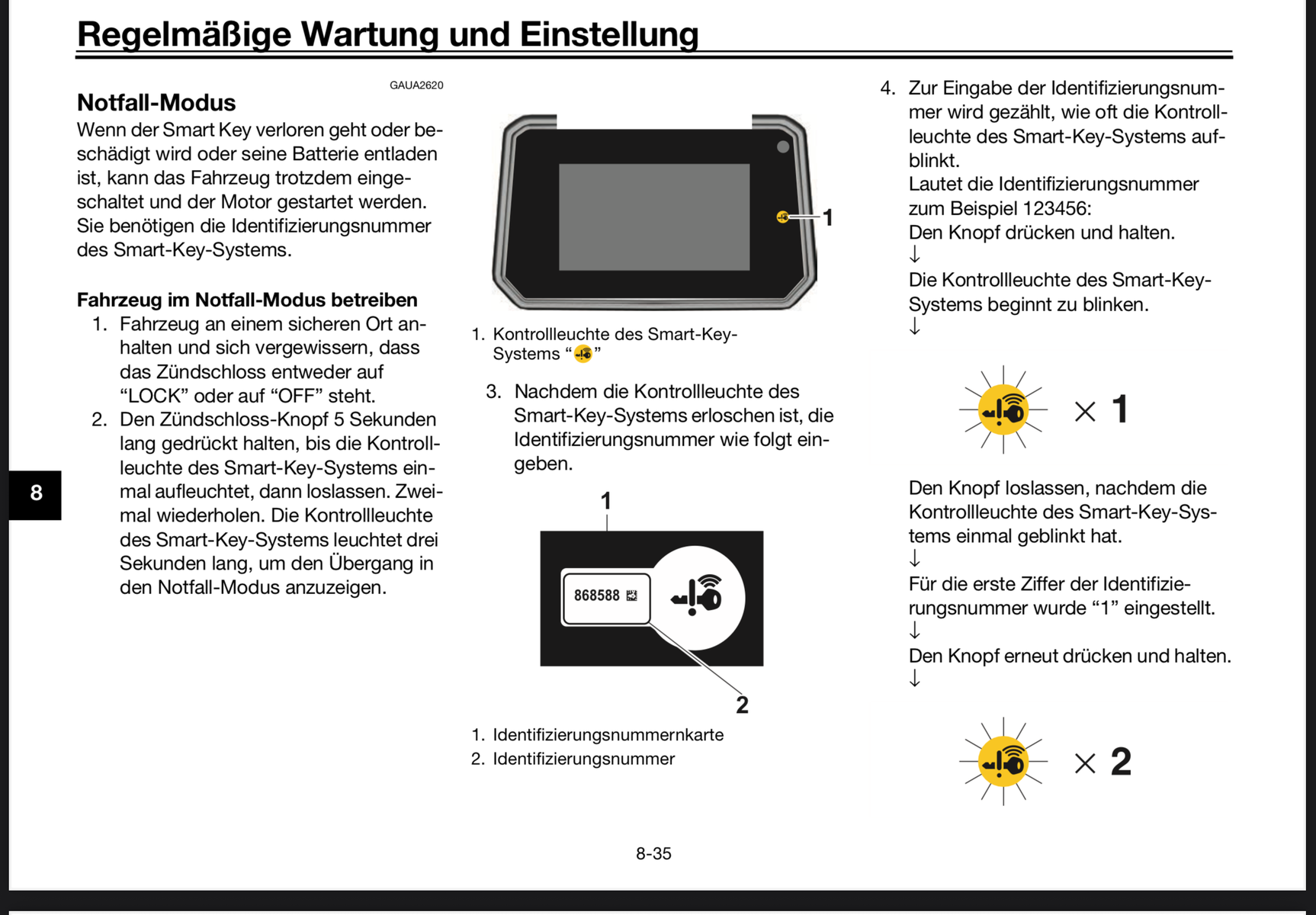 Regelmäßige Wartung und Einstellung

GAUA2620

Notfall-Modus

Wenn der Smart Key verloren geht oder beschädigt wird oder seine Batterie entladen ist, kann das Fahrzeug trotzdem eingeschaltet und der Motor gestartet werden. Sie benötigen die Identifizierungsnummer des Smart-Key-Systems.

Fahrzeug im Notfall-Modus betreiben

1. Fahrzeug an einem sicheren Ort anhalten und sich vergewissern, dass das Zündschloss entweder auf “LOCK” oder auf “OFF” steht.
2. Den Zündschloss-Knopf 5 Sekunden lang gedrückt halten, bis die Kontrollleuchte des Smart-Key-Systems einmal aufleuchtet, dann loslassen. Zweimal wiederholen. Die Kontrollleuchte des Smart-Key-Systems leuchtet drei Sekunden lang, um den Übergang in den Notfall-Modus anzuzeigen.

8

1

1. Kontrollleuchte des Smart-Key-Systems “ ”

3. Nachdem die Kontrollleuchte des Smart-Key-Systems erloschen ist, die Identifizierungsnummer wie folgt eingeben.

1

868588

2

1. Identifizierungsnummernkarte
2. Identifizierungsnummer

4. Zur Eingabe der Identifizierungsnummer wird gezählt, wie oft die Kontrollleuchte des Smart-Key-Systems aufblinkt.
Lautet die Identifizierungsnummer zum Beispiel 123456:
Den Knopf drücken und halten.
↓
Die Kontrollleuchte des Smart-Key-Systems beginnt zu blinken.
↓

× 1

Den Knopf loslassen, nachdem die Kontrollleuchte des Smart-Key-Systems einmal geblinkt hat.
↓
Für die erste Ziffer der Identifizierungsnummer wurde “1” eingestellt.
↓
Den Knopf erneut drücken und halten.
↓

× 2

8-35