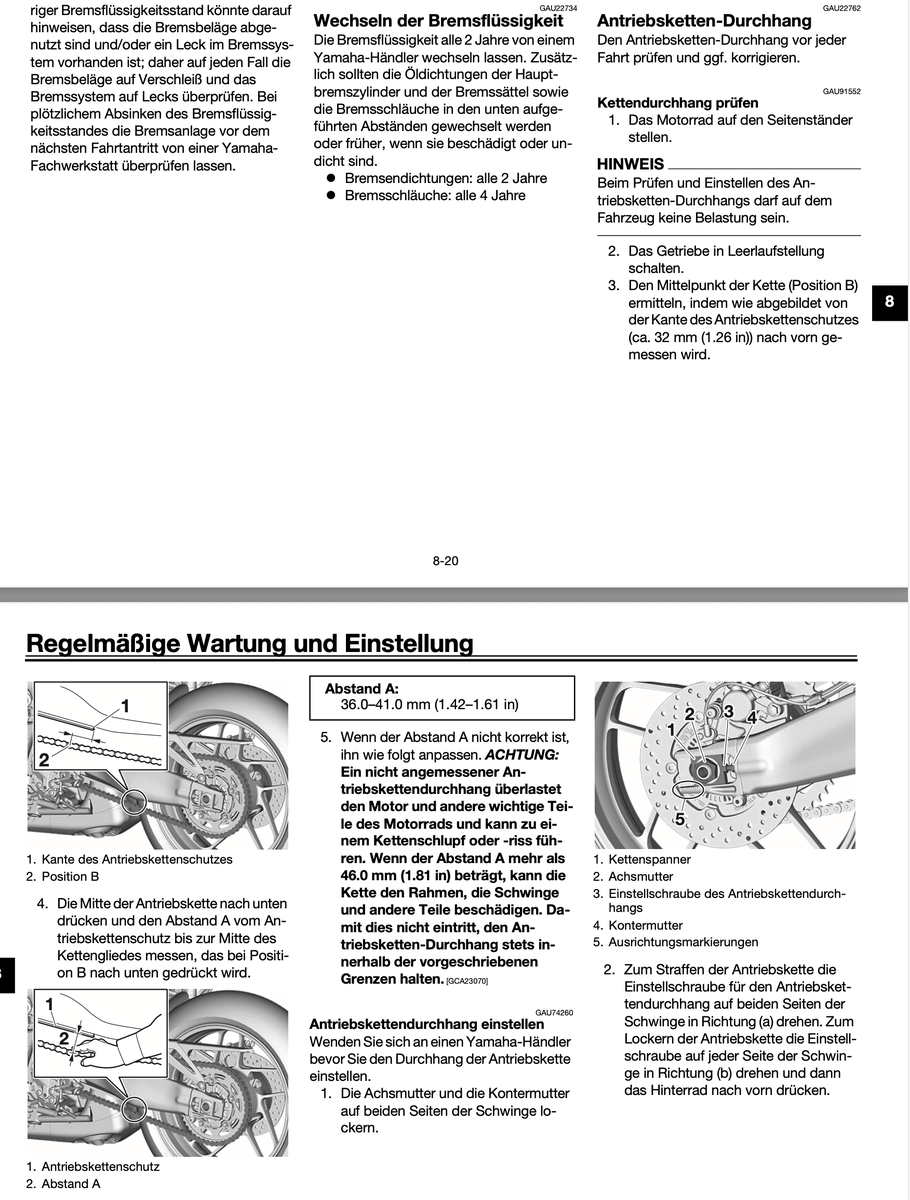 riger Bremsflüssigkeitsstand könnte darauf hinweisen, dass die Bremsbeläge abgenutzt sind und/oder ein Leck im Bremssystem vorhanden ist; daher auf jeden Fall die Bremsbeläge auf Verschleiß und das Bremssystem auf Lecks überprüfen. Bei plötzlichem Absinken des Bremsflüssigkeitsstandes die Bremsanlage vor dem nächsten Fahrtantritt von einer Yamaha-Fachwerkstatt überprüfen lassen.

GAU22734
Wechseln der Bremsflüssigkeit
Die Bremsflüssigkeit alle 2 Jahre von einem Yamaha-Händler wechseln lassen. Zusätzlich sollten die Öldichtungen der Hauptbremszylinder und der Bremssättel sowie die Bremsschläuche in den unten aufgeführten Abständen gewechselt werden oder früher, wenn sie beschädigt oder undicht sind.
● Bremsendichtungen: alle 2 Jahre
● Bremsschläuche: alle 4 Jahre

GAU22762
Antriebsketten-Durchhang
Den Antriebsketten-Durchhang vor jeder Fahrt prüfen und ggf. korrigieren.

GAU91552
Kettendurchhang prüfen
1. Das Motorrad auf den Seitenständer stellen.

HINWEIS
Beim Prüfen und Einstellen des Antriebsketten-Durchhangs darf auf dem Fahrzeug keine Belastung sein.

2. Das Getriebe in Leerlaufstellung schalten.
3. Den Mittelpunkt der Kette (Position B) ermitteln, indem wie abgebildet von der Kante des Antriebskettenschutzes (ca. 32 mm (1.26 in)) nach vorn gemessen wird.

8

8-20

Regelmäßige Wartung und Einstellung

1
2

1. Kante des Antriebskettenschutzes
2. Position B

4. Die Mitte der Antriebskette nach unten drücken und den Abstand A vom Antriebskettenschutz bis zur Mitte des Kettengliedes messen, das bei Position B nach unten gedrückt wird.

1
2

1. Antriebskettenschutz
2. Abstand A

Abstand A:
36.0–41.0 mm (1.42–1.61 in)

5. Wenn der Abstand A nicht korrekt ist, ihn wie folgt anpassen. ACHTUNG: Ein nicht angemessener Antriebskettendurchhang überlastet den Motor und andere wichtige Teile des Motorrads und kann zu einem Kettenschlupf oder -riss führen. Wenn der Abstand A mehr als 46.0 mm (1.81 in) beträgt, kann die Kette den Rahmen, die Schwinge und andere Teile beschädigen. Damit dies nicht eintritt, den Antriebsketten-Durchhang stets innerhalb der vorgeschriebenen Grenzen halten. [GCA23070]

GAU74260
Antriebskettendurchhang einstellen
Wenden Sie sich an einen Yamaha-Händler bevor Sie den Durchhang der Antriebskette einstellen.
1. Die Achsmutter und die Kontermutter auf beiden Seiten der Schwinge lockern.

1 2 3 4
5

1. Kettenspanner
2. Achsmutter
3. Einstellschraube des Antriebskettendurchhangs
4. Kontermutter
5. Ausrichtungsmarkierungen

2. Zum Straffen der Antriebskette die Einstellschraube für den Antriebskettendurchhang auf beiden Seiten der Schwinge in Richtung (a) drehen. Zum Lockern der Antriebskette die Einstellschraube auf jeder Seite der Schwinge in Richtung (b) drehen und dann das Hinterrad nach vorn drücken.