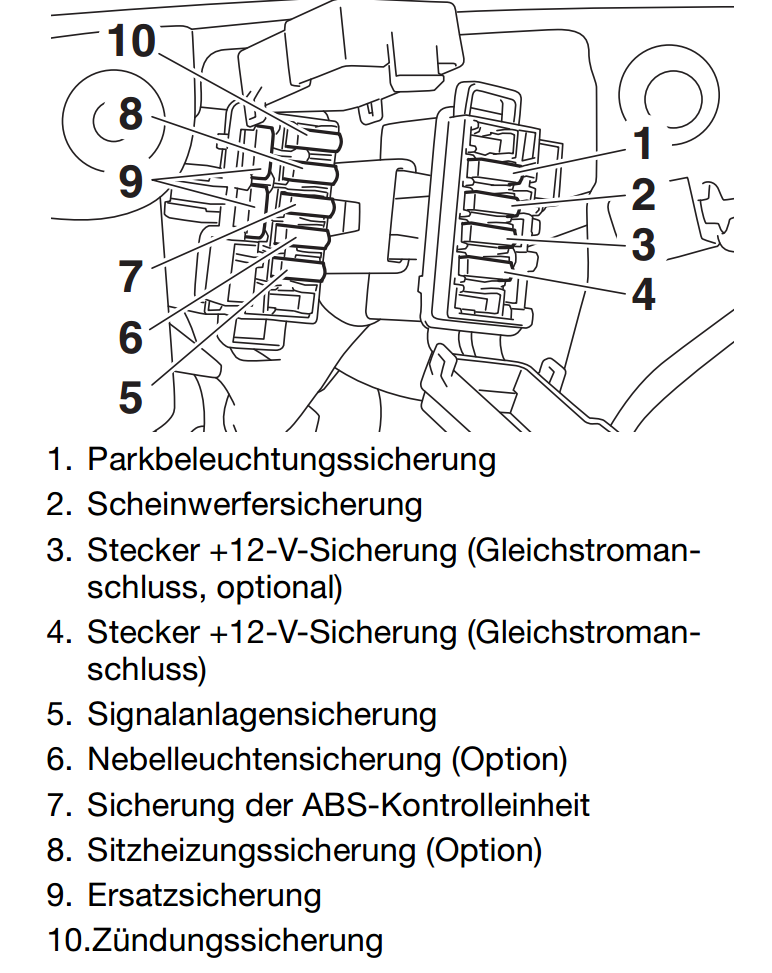 10
8
9
7
6
5
1
2
3
4

1. Parkbeleuchtungssicherung
2. Scheinwerfersicherung
3. Stecker +12-V-Sicherung (Gleichstromanschluss, optional)
4. Stecker +12-V-Sicherung (Gleichstromanschluss)
5. Signalanlagensicherung
6. Nebelleuchtensicherung (Option)
7. Sicherung der ABS-Kontrolleinheit
8. Sitzheizungssicherung (Option)
9. Ersatzsicherung
10.Zündungssicherung