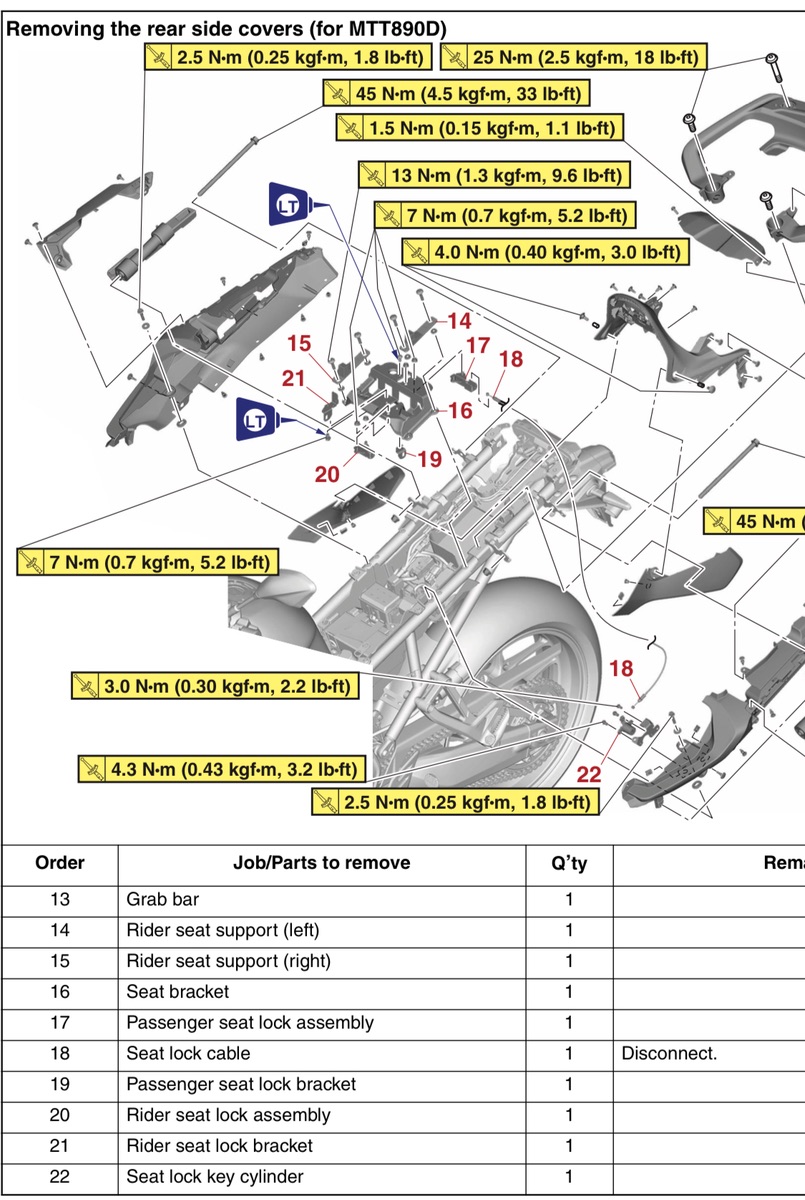 Removing the rear side covers (for MTT890D)

2.5 N·m (0.25 kgf·m, 1.8 lb·ft)
25 N·m (2.5 kgf·m, 18 lb·ft)
45 N·m (4.5 kgf·m, 33 lb·ft)
1.5 N·m (0.15 kgf·m, 1.1 lb·ft)
13 N·m (1.3 kgf·m, 9.6 lb·ft)
LT
7 N·m (0.7 kgf·m, 5.2 lb·ft)
4.0 N·m (0.40 kgf·m, 3.0 lb·ft)
14
15
17
18
21
16
LT
19
20
45 N·m (
7 N·m (0.7 kgf·m, 5.2 lb·ft)
18
3.0 N·m (0.30 kgf·m, 2.2 lb·ft)
22
4.3 N·m (0.43 kgf·m, 3.2 lb·ft)
2.5 N·m (0.25 kgf·m, 1.8 lb·ft)

| Order | Job/Parts to remove | Q'ty | Rema |
|---|---|---|---|
| 13 | Grab bar | 1 | |
| 14 | Rider seat support (left) | 1 | |
| 15 | Rider seat support (right) | 1 | |
| 16 | Seat bracket | 1 | |
| 17 | Passenger seat lock assembly | 1 | |
| 18 | Seat lock cable | 1 | Disconnect. |
| 19 | Passenger seat lock bracket | 1 | |
| 20 | Rider seat lock assembly | 1 | |
| 21 | Rider seat lock bracket | 1 | |
| 22 | Seat lock key cylinder | 1 | |