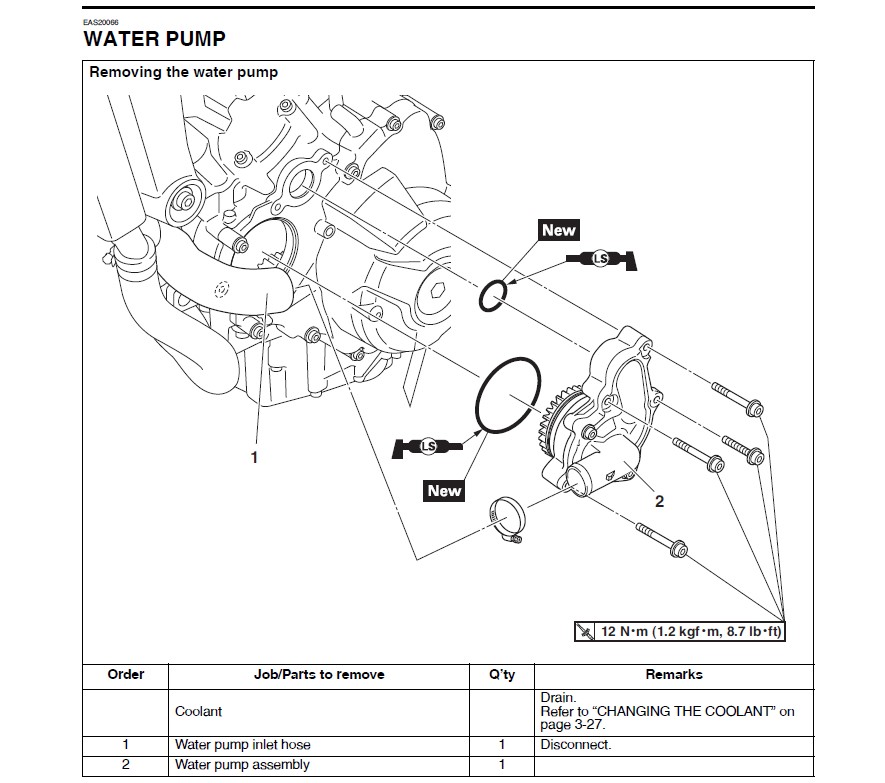 EAS20066

WATER PUMP

Removing the water pump

New

LS

LS

New

1

2

12 N·m (1.2 kgf·m, 8.7 lb·ft)

| Order | Job/Parts to remove | Q'ty | Remarks |
|---|---|---|---|
| | Coolant | | Drain. Refer to "CHANGING THE COOLANT" on page 3-27. |
| 1 | Water pump inlet hose | 1 | Disconnect. |
| 2 | Water pump assembly | 1 | |