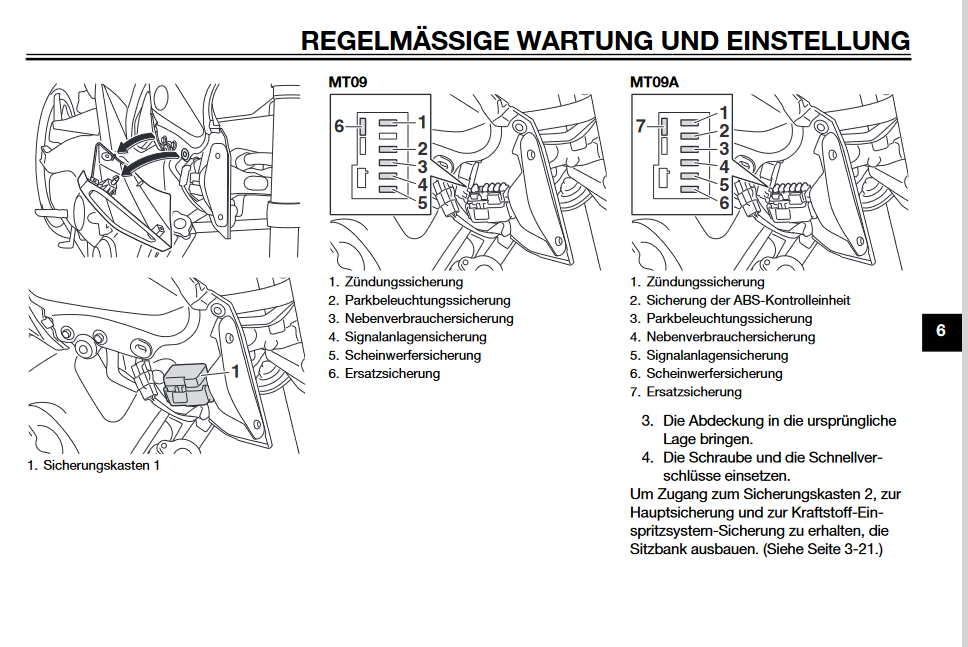 REGELMÄSSIGE WARTUNG UND EINSTELLUNG

1

1. Sicherungskasten 1

MT09

6
1
2
3
4
5

1. Zündungssicherung
2. Parkbeleuchtungssicherung
3. Nebenverbrauchersicherung
4. Signalanlagensicherung
5. Scheinwerfersicherung
6. Ersatzsicherung

MT09A

7
1
2
3
4
5
6

1. Zündungssicherung
2. Sicherung der ABS-Kontrolleinheit
3. Parkbeleuchtungssicherung
4. Nebenverbrauchersicherung
5. Signalanlagensicherung
6. Scheinwerfersicherung
7. Ersatzsicherung

3. Die Abdeckung in die ursprüngliche Lage bringen.
4. Die Schraube und die Schnellverschlüsse einsetzen.

Um Zugang zum Sicherungskasten 2, zur Hauptsicherung und zur Kraftstoff-Einspritzsystem-Sicherung zu erhalten, die Sitzbank ausbauen. (Siehe Seite 3-21.)

6