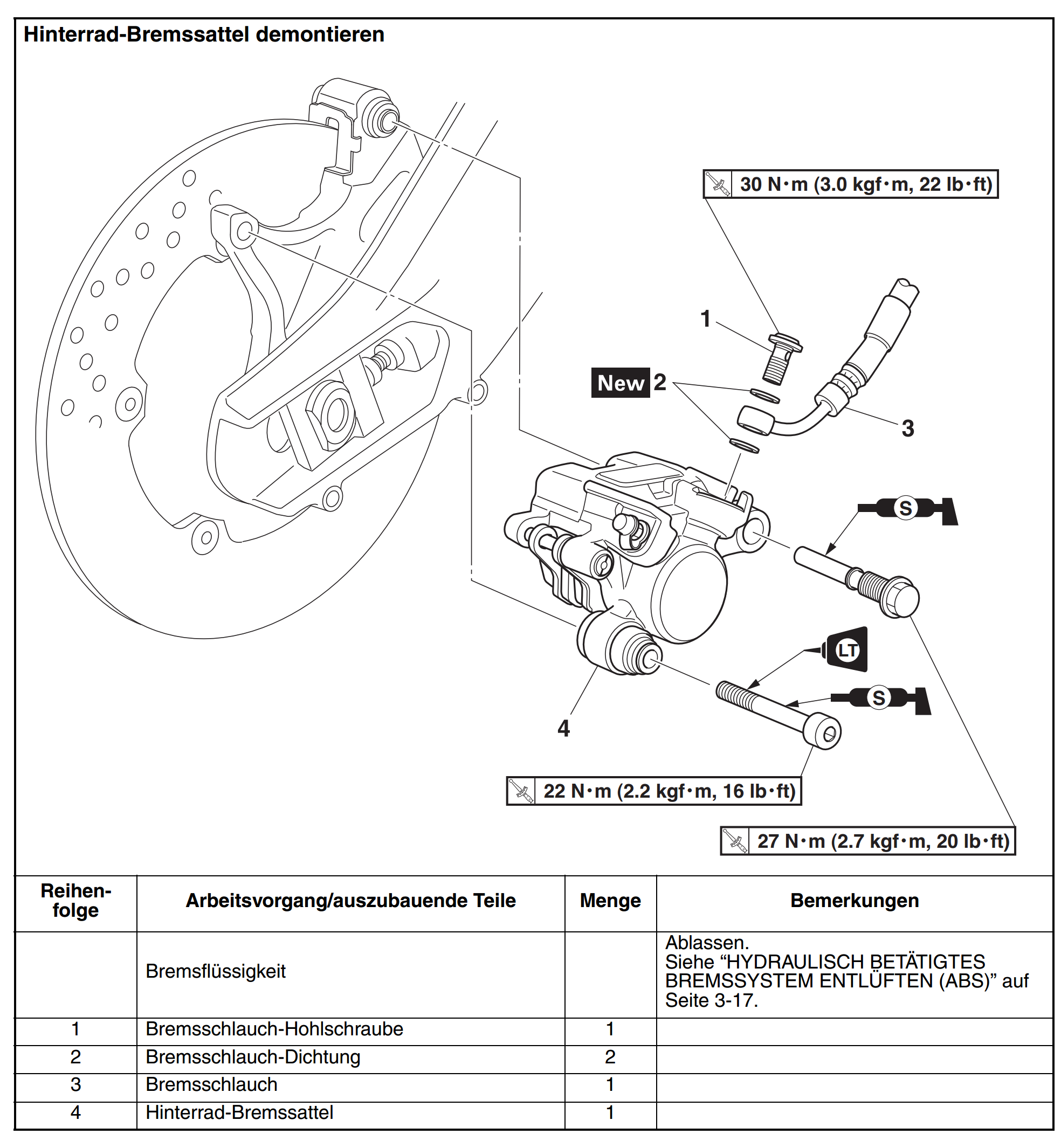 Hinterrad-Bremssattel demontieren

30 N·m (3.0 kgf·m, 22 lb·ft)

1

New 2

3

S

LT

S

4

22 N·m (2.2 kgf·m, 16 lb·ft)

27 N·m (2.7 kgf·m, 20 lb·ft)

| Reihenfolge | Arbeitsvorgang/auszubauende Teile | Menge | Bemerkungen |
|---|---|---|---|
| | Bremsflüssigkeit | | Ablassen. Siehe “HYDRAULISCH BETÄTIGTES BREMSSYSTEM ENTLÜFTEN (ABS)” auf Seite 3-17. |
| 1 | Bremsschlauch-Hohlschraube | 1 | |
| 2 | Bremsschlauch-Dichtung | 2 | |
| 3 | Bremsschlauch | 1 | |
| 4 | Hinterrad-Bremssattel | 1 | |