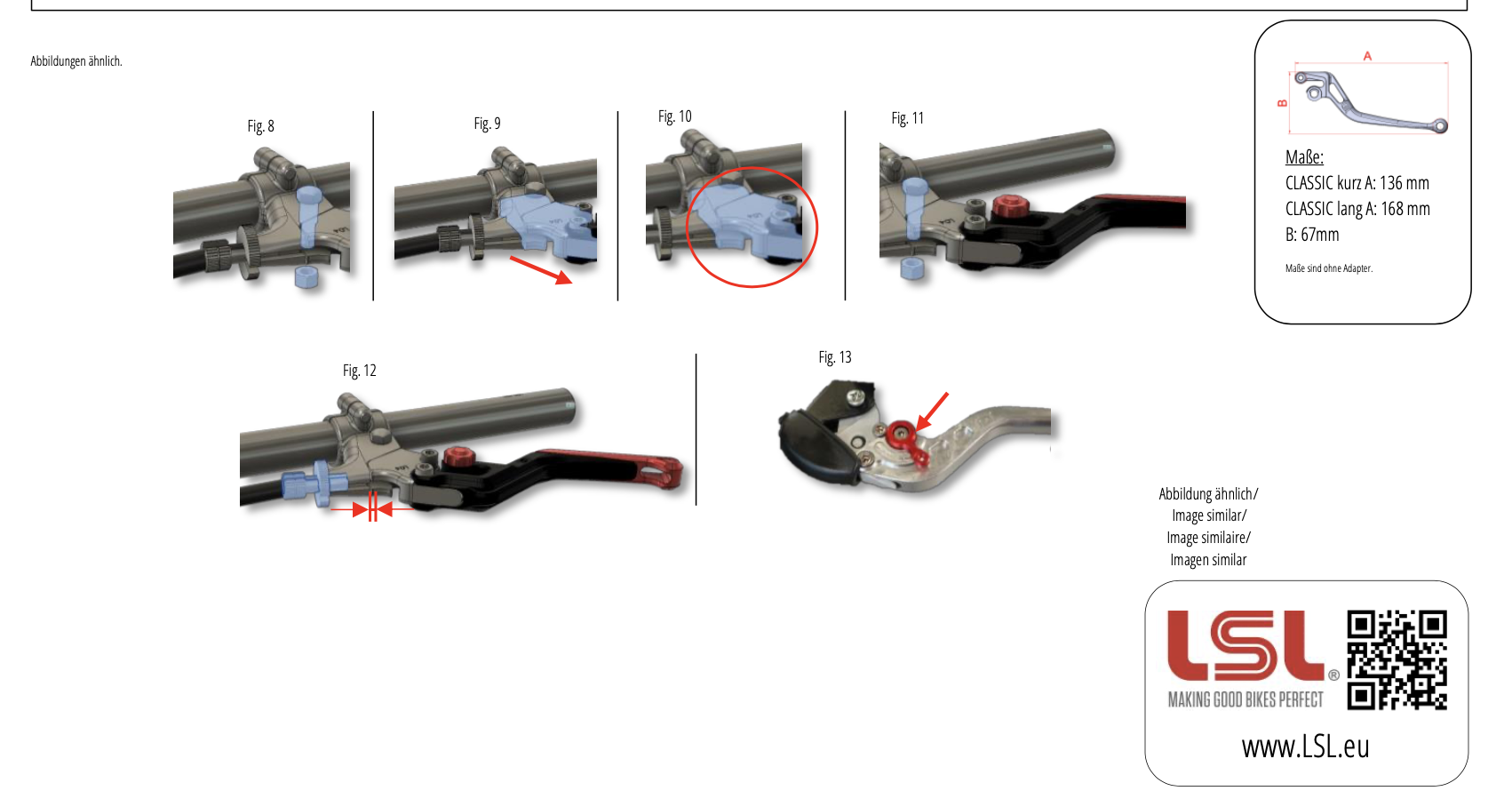 Abbildungen ähnlich.

Fig. 8

Fig. 9

Fig. 10

Fig. 11

A

B

Maße:
CLASSIC kurz A: 136 mm
CLASSIC lang A: 168 mm
B: 67mm

Maße sind ohne Adapter.

Fig. 12

Fig. 13

Abbildung ähnlich/
Image similar/
Image similaire/
Imagen similar

LSL®
MAKING GOOD BIKES PERFECT

www.LSL.eu