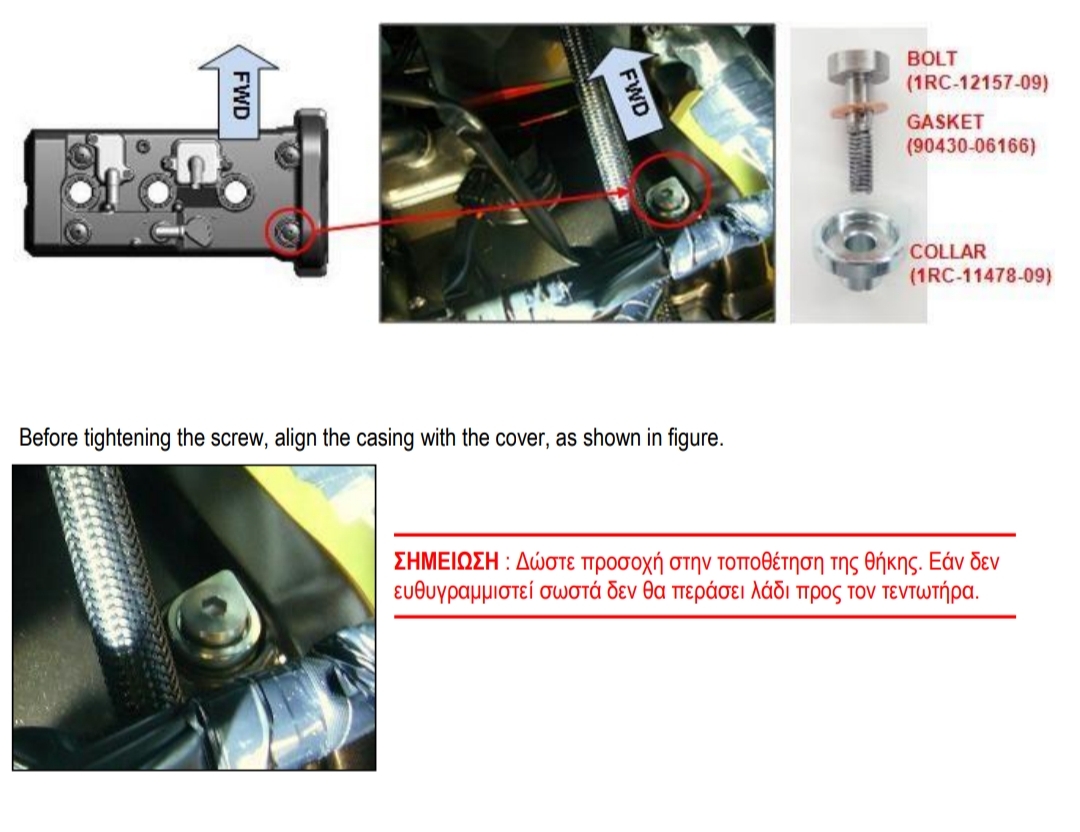 FWD

FWD

BOLT
(1RC-12157-09)
GASKET
(90430-06166)
COLLAR
(1RC-11478-09)

Before tightening the screw, align the casing with the cover, as shown in figure.

ΣΗΜΕΙΩΣΗ : Δώστε προσοχή στην τοποθέτηση της θήκης. Εάν δεν ευθυγραμμιστεί σωστά δεν θα περάσει λάδι προς τον τεντωτήρα.