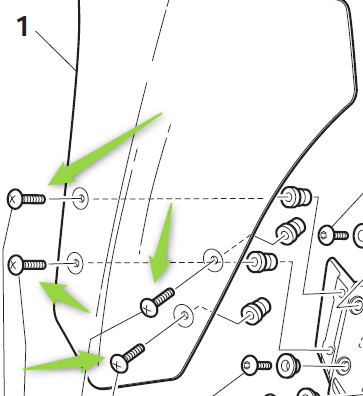 1