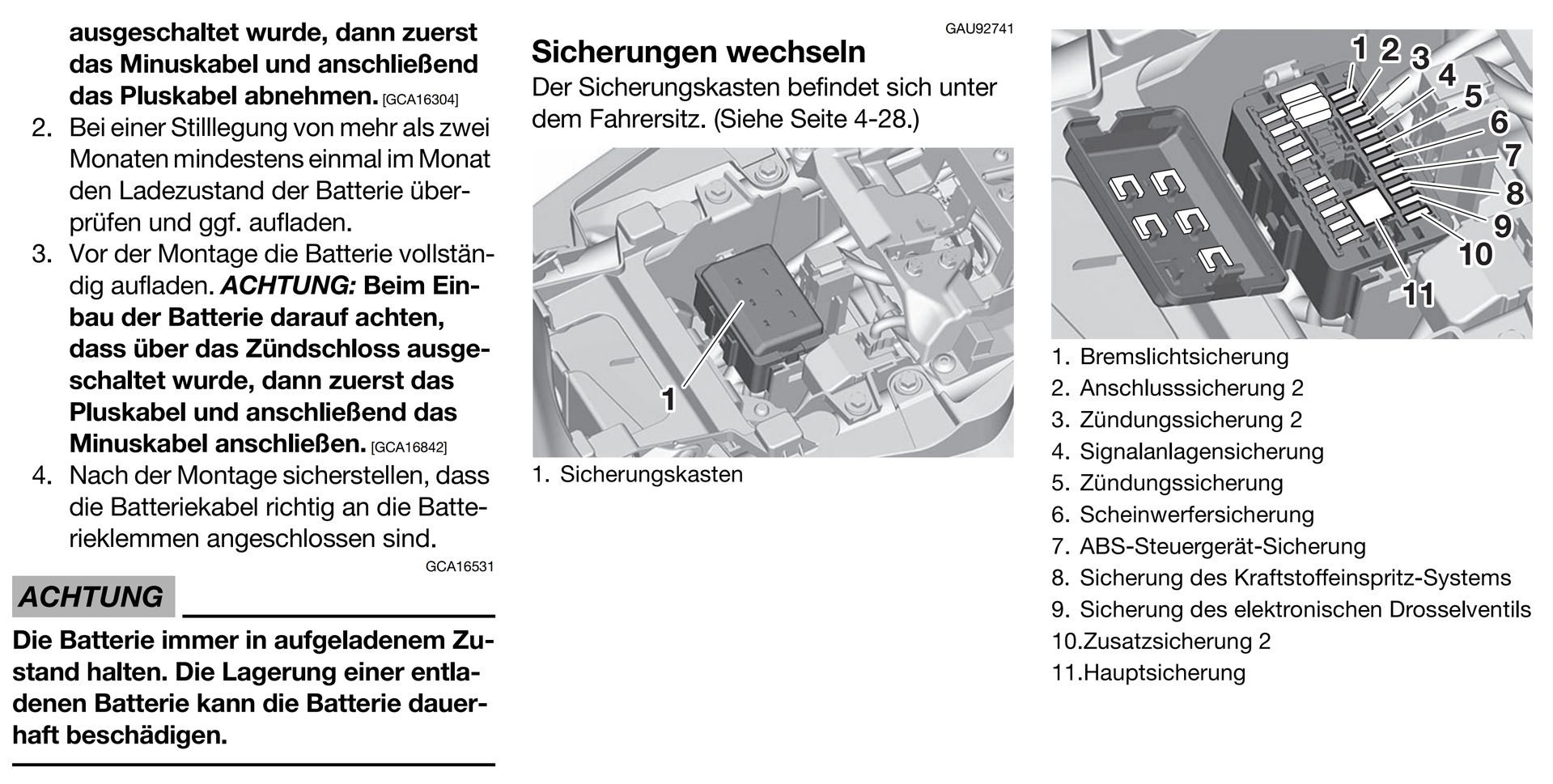 ausgeschaltet wurde, dann zuerst das Minuskabel und anschließend das Pluskabel abnehmen. [GCA16304]

2. Bei einer Stilllegung von mehr als zwei Monaten mindestens einmal im Monat den Ladezustand der Batterie überprüfen und ggf. aufladen.
3. Vor der Montage die Batterie vollständig aufladen. ACHTUNG: Beim Einbau der Batterie darauf achten, dass über das Zündschloss ausgeschaltet wurde, dann zuerst das Pluskabel und anschließend das Minuskabel anschließen. [GCA16842]
4. Nach der Montage sicherstellen, dass die Batteriekabel richtig an die Batterieklemmen angeschlossen sind.

GCA16531

ACHTUNG

Die Batterie immer in aufgeladenem Zustand halten. Die Lagerung einer entladenen Batterie kann die Batterie dauerhaft beschädigen.

GAU92741

Sicherungen wechseln

Der Sicherungskasten befindet sich unter dem Fahrersitz. (Siehe Seite 4-28.)

1

1. Sicherungskasten

1 2 3 4 5 6 7 8 9 10 11

1. Bremslichtsicherung
2. Anschlusssicherung 2
3. Zündungssicherung 2
4. Signalanlagensicherung
5. Zündungssicherung
6. Scheinwerfersicherung
7. ABS-Steuergerät-Sicherung
8. Sicherung des Kraftstoffeinspritz-Systems
9. Sicherung des elektronischen Drosselventils
10.Zusatzsicherung 2
11.Hauptsicherung