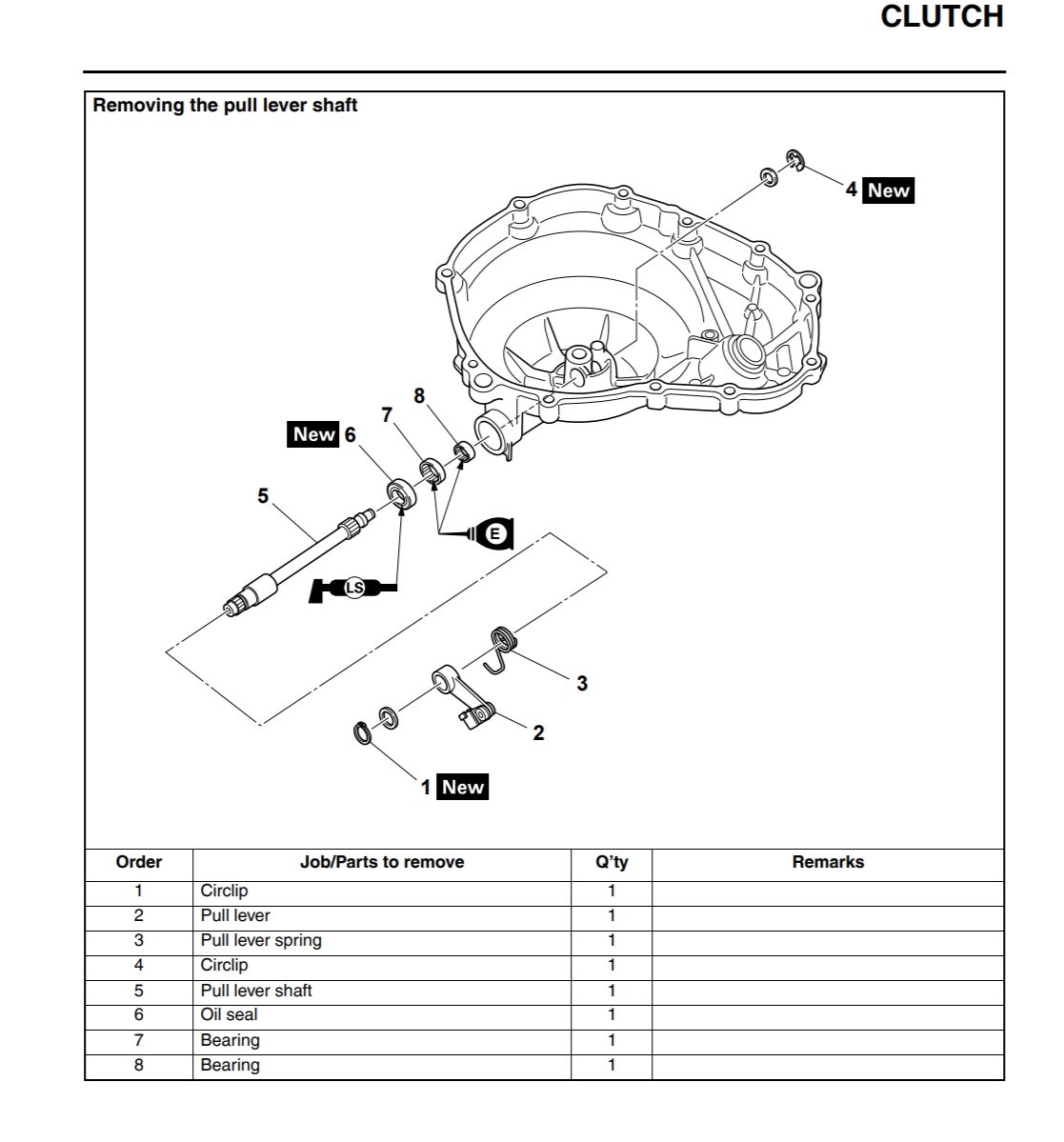 CLUTCH

Removing the pull lever shaft

4 New
8
7
New 6
5
E
LS
3
2
1 New

| Order | Job/Parts to remove | Q'ty | Remarks |
|---|---|---|---|
| 1 | Circlip | 1 | |
| 2 | Pull lever | 1 | |
| 3 | Pull lever spring | 1 | |
| 4 | Circlip | 1 | |
| 5 | Pull lever shaft | 1 | |
| 6 | Oil seal | 1 | |
| 7 | Bearing | 1 | |
| 8 | Bearing | 1 | |