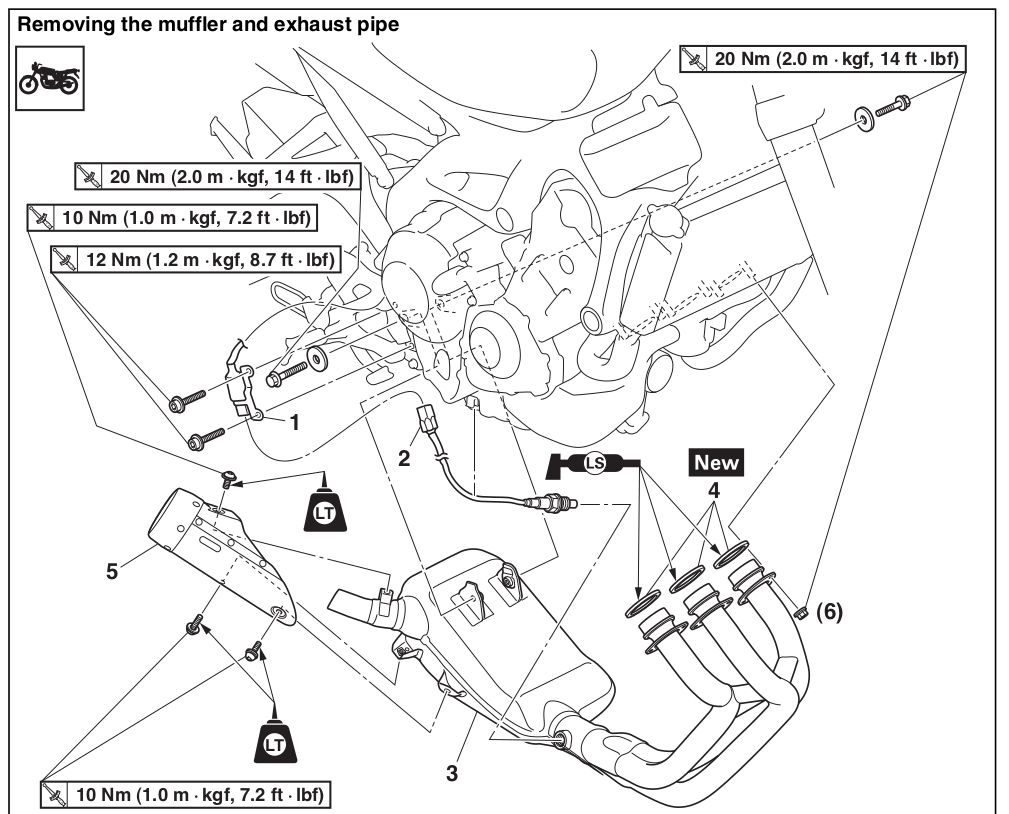 Removing the muffler and exhaust pipe

20 Nm (2.0 m · kgf, 14 ft · lbf)

20 Nm (2.0 m · kgf, 14 ft · lbf)

10 Nm (1.0 m · kgf, 7.2 ft · lbf)

12 Nm (1.2 m · kgf, 8.7 ft · lbf)

1

2

LS

New

4

LT

5

(6)

LT

3

10 Nm (1.0 m · kgf, 7.2 ft · lbf)