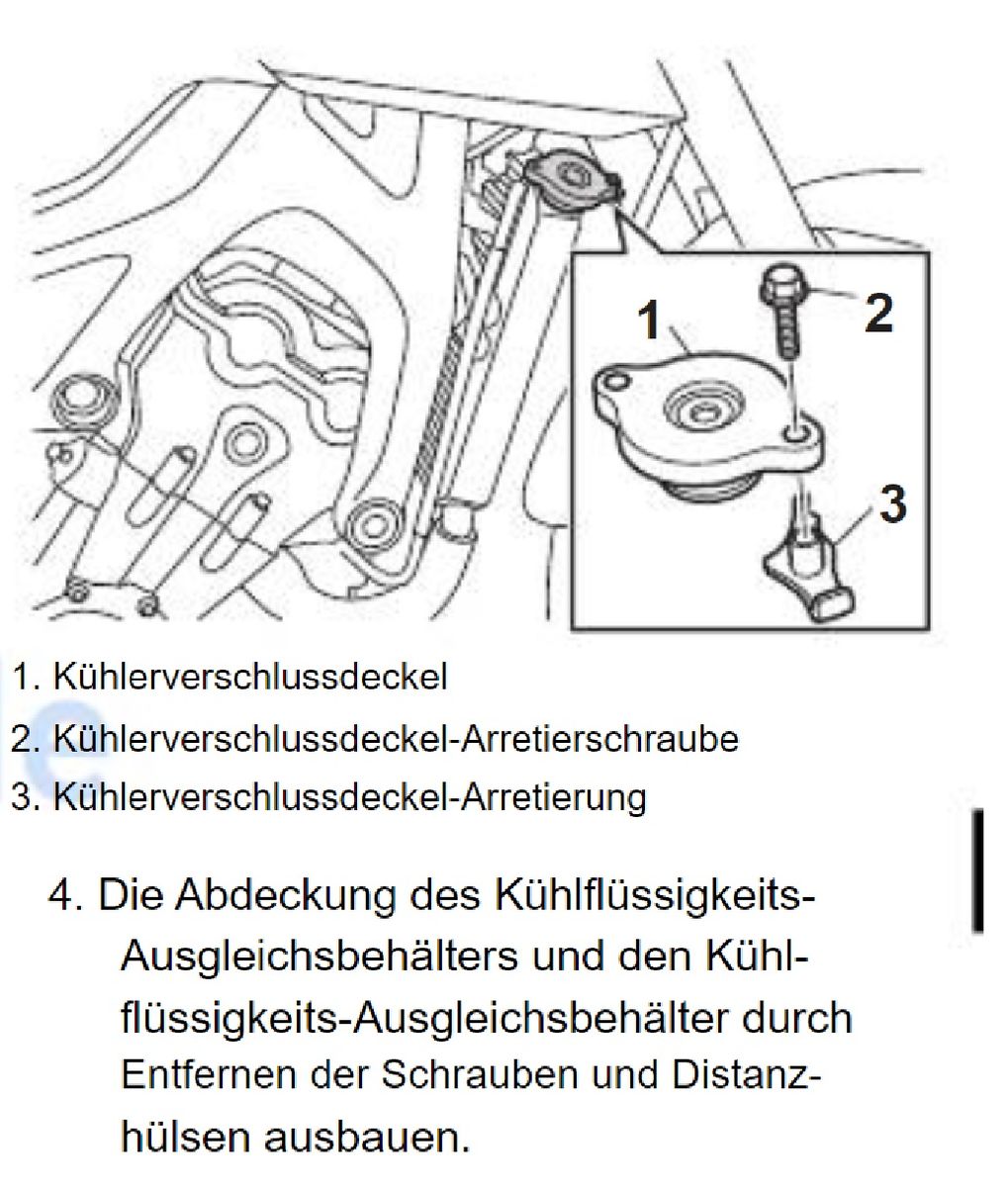 1

2

3

1. Kühlerverschlussdeckel
2. Kühlerverschlussdeckel-Arretierschraube
3. Kühlerverschlussdeckel-Arretierung

4. Die Abdeckung des Kühlflüssigkeits-Ausgleichsbehälters und den Kühlflüssigkeits-Ausgleichsbehälter durch Entfernen der Schrauben und Distanzhülsen ausbauen.