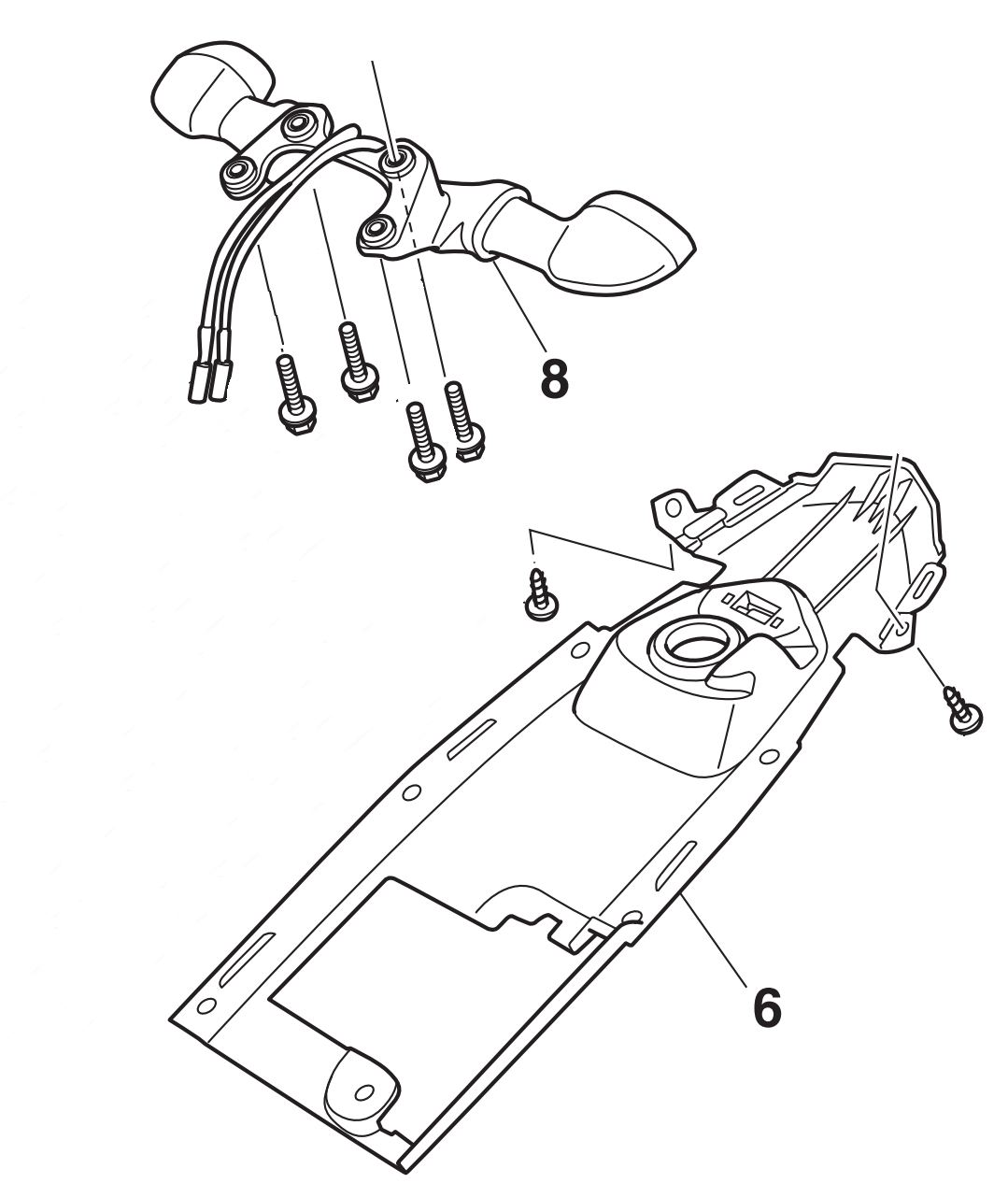 8

6