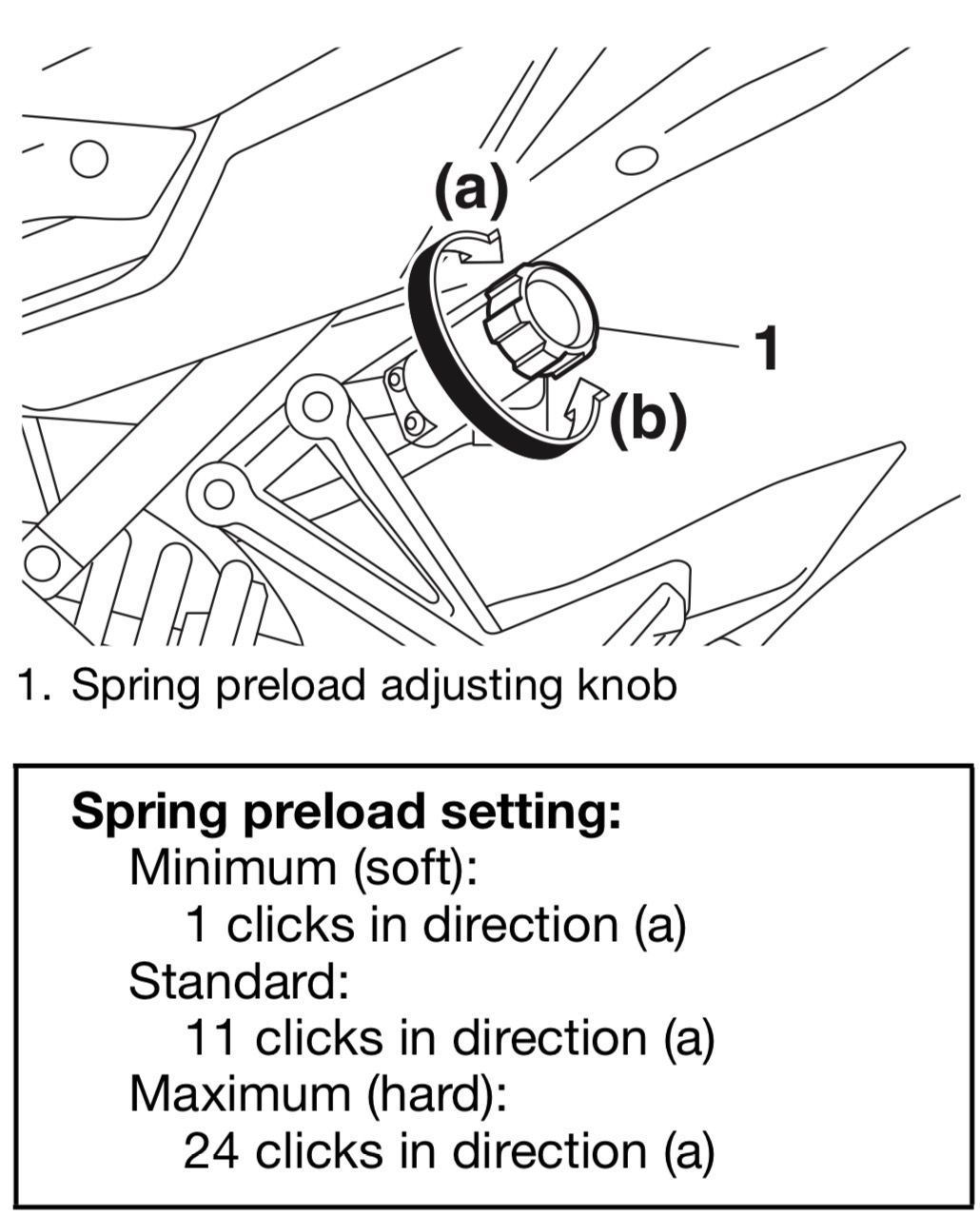 (a)

1

(b)

1. Spring preload adjusting knob

**Spring preload setting:**
Minimum (soft):
1 clicks in direction (a)
Standard:
11 clicks in direction (a)
Maximum (hard):
24 clicks in direction (a)