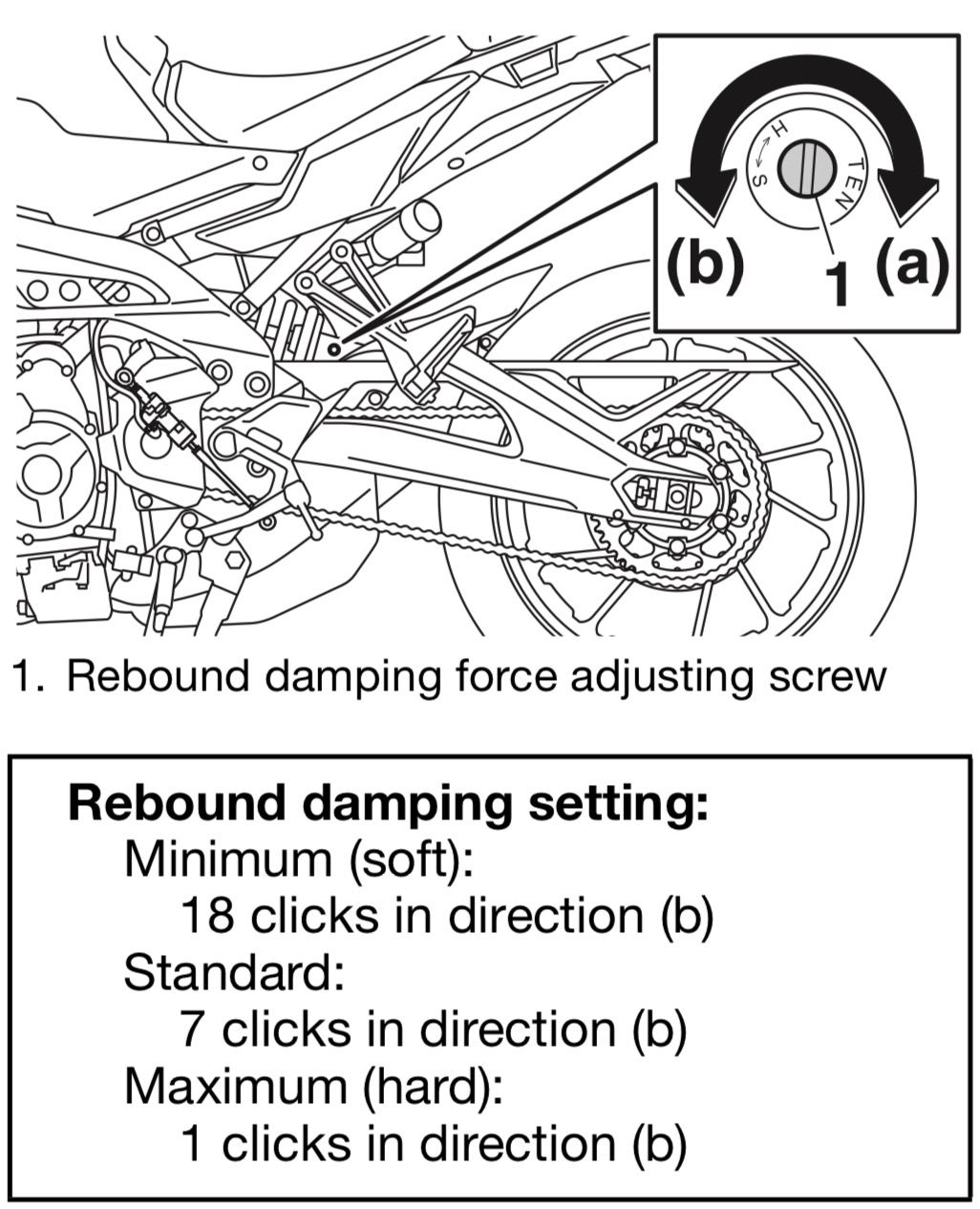 H
S
TEN
(b)
1
(a)

1. Rebound damping force adjusting screw

**Rebound damping setting:**
Minimum (soft):
18 clicks in direction (b)
Standard:
7 clicks in direction (b)
Maximum (hard):
1 clicks in direction (b)