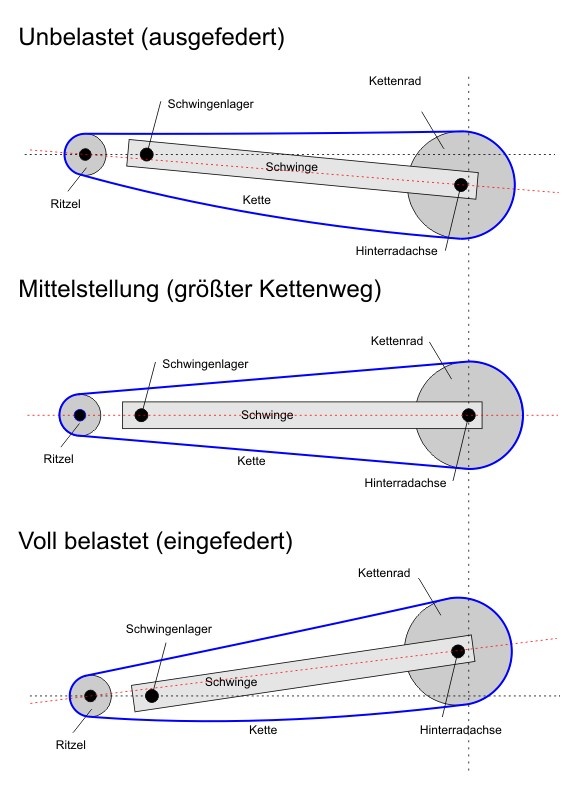 Unbelastet (ausgefedert)

Kettenrad

Schwingenlager

Schwinge

Ritzel

Kette

Hinterradachse

Mittelstellung (größter Kettenweg)

Kettenrad

Schwingenlager

Schwinge

Ritzel

Kette

Hinterradachse

Voll belastet (eingefedert)

Kettenrad

Schwingenlager

Schwinge

Ritzel

Kette

Hinterradachse