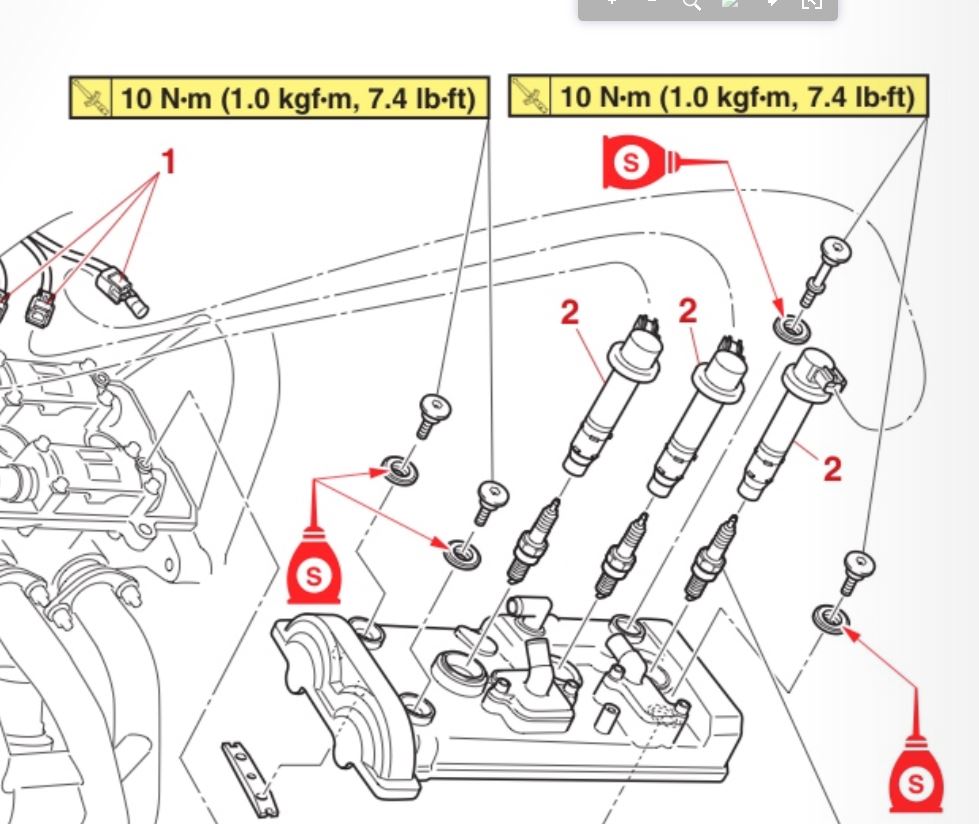 10 N·m (1.0 kgf·m, 7.4 lb·ft)

10 N·m (1.0 kgf·m, 7.4 lb·ft)

1

S

2

2

2

S

S