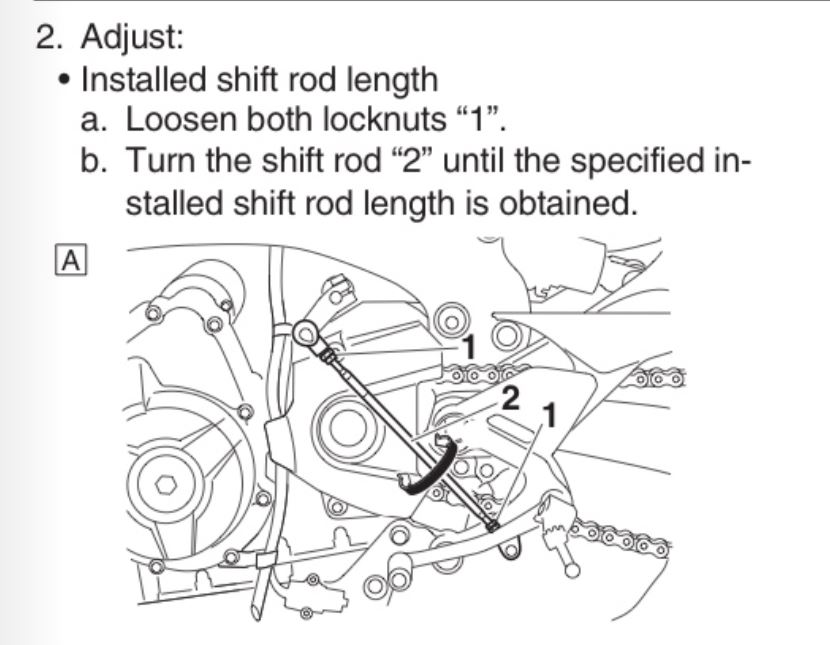 2. Adjust:
• Installed shift rod length
a. Loosen both locknuts “1”.
b. Turn the shift rod “2” until the specified installed shift rod length is obtained.

A

1
2
1