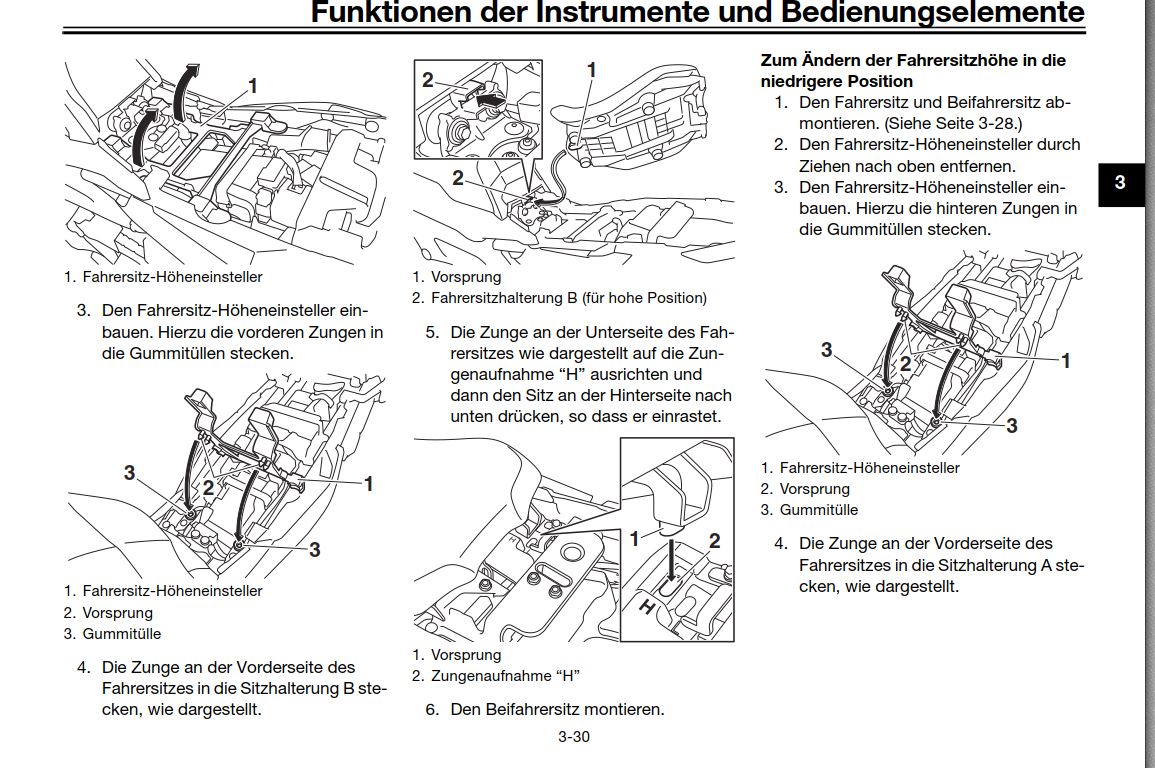 Funktionen der Instrumente und Bedienungselemente

1

1. Fahrersitz-Höheneinsteller

3. Den Fahrersitz-Höheneinsteller einbauen. Hierzu die vorderen Zungen in die Gummitüllen stecken.

3
2
1
3

1. Fahrersitz-Höheneinsteller
2. Vorsprung
3. Gummitülle

4. Die Zunge an der Vorderseite des Fahrersitzes in die Sitzhalterung B stecken, wie dargestellt.

2
1
2

1. Vorsprung
2. Fahrersitzhalterung B (für hohe Position)

5. Die Zunge an der Unterseite des Fahrersitzes wie dargestellt auf die Zungenaufnahme “H” ausrichten und dann den Sitz an der Hinterseite nach unten drücken, so dass er einrastet.

1
2
H

1. Vorsprung
2. Zungenaufnahme “H”

6. Den Beifahrersitz montieren.

Zum Ändern der Fahrersitzhöhe in die niedrigere Position

1. Den Fahrersitz und Beifahrersitz abmontieren. (Siehe Seite 3-28.)
2. Den Fahrersitz-Höheneinsteller durch Ziehen nach oben entfernen.
3. Den Fahrersitz-Höheneinsteller einbauen. Hierzu die hinteren Zungen in die Gummitüllen stecken.

3

3
2
1
3

1. Fahrersitz-Höheneinsteller
2. Vorsprung
3. Gummitülle

4. Die Zunge an der Vorderseite des Fahrersitzes in die Sitzhalterung A stecken, wie dargestellt.

3-30