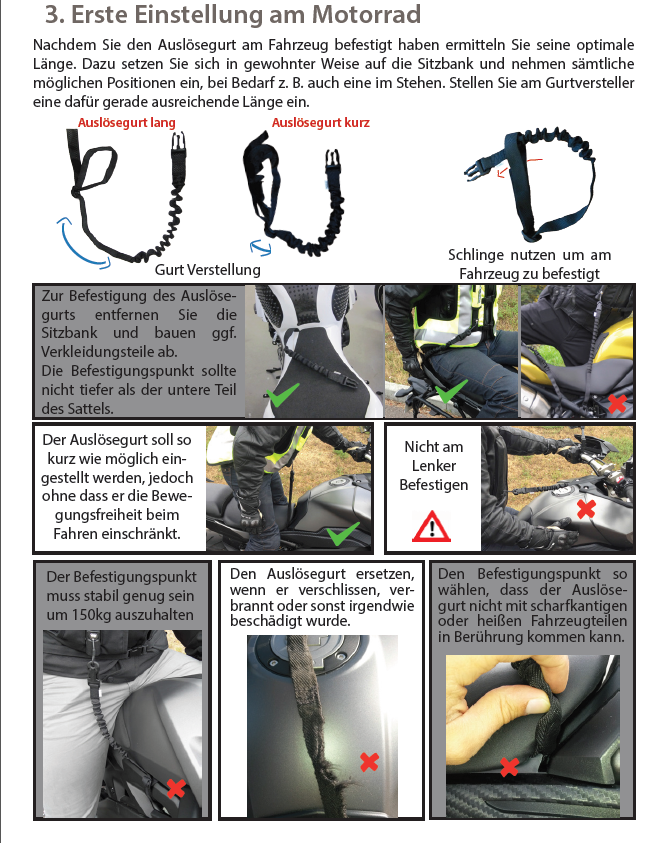 3. Erste Einstellung am Motorrad

Nachdem Sie den Auslösegurt am Fahrzeug befestigt haben ermitteln Sie seine optimale Länge. Dazu setzen Sie sich in gewohnter Weise auf die Sitzbank und nehmen sämtliche möglichen Positionen ein, bei Bedarf z. B. auch eine im Stehen. Stellen Sie am Gurtversteller eine dafür gerade ausreichende Länge ein.

Auslösegurt lang

Auslösegurt kurz

Gurt Verstellung

Schlinge nutzen um am Fahrzeug zu befestigt

Zur Befestigung des Auslösegurts entfernen Sie die Sitzbank und bauen ggf. Verkleidungsteile ab.
Die Befestigungspunkt sollte nicht tiefer als der untere Teil des Sattels.

Der Auslösegurt soll so kurz wie möglich eingestellt werden, jedoch ohne dass er die Bewegungsfreiheit beim Fahren einschränkt.

Nicht am Lenker Befestigen

Der Befestigungspunkt muss stabil genug sein um 150kg auszuhalten

Den Auslösegurt ersetzen, wenn er verschlissen, verbrannt oder sonst irgendwie beschädigt wurde.

Den Befestigungspunkt so wählen, dass der Auslösegurt nicht mit scharfkantigen oder heißen Fahrzeugteilen in Berührung kommen kann.