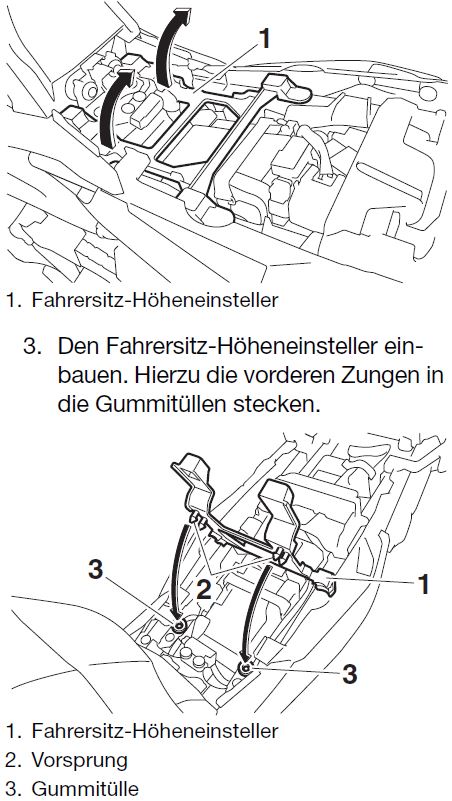 1

1. Fahrersitz-Höheneinsteller

3. Den Fahrersitz-Höheneinsteller einbauen. Hierzu die vorderen Zungen in die Gummitüllen stecken.

3
2
1
3

1. Fahrersitz-Höheneinsteller
2. Vorsprung
3. Gummitülle