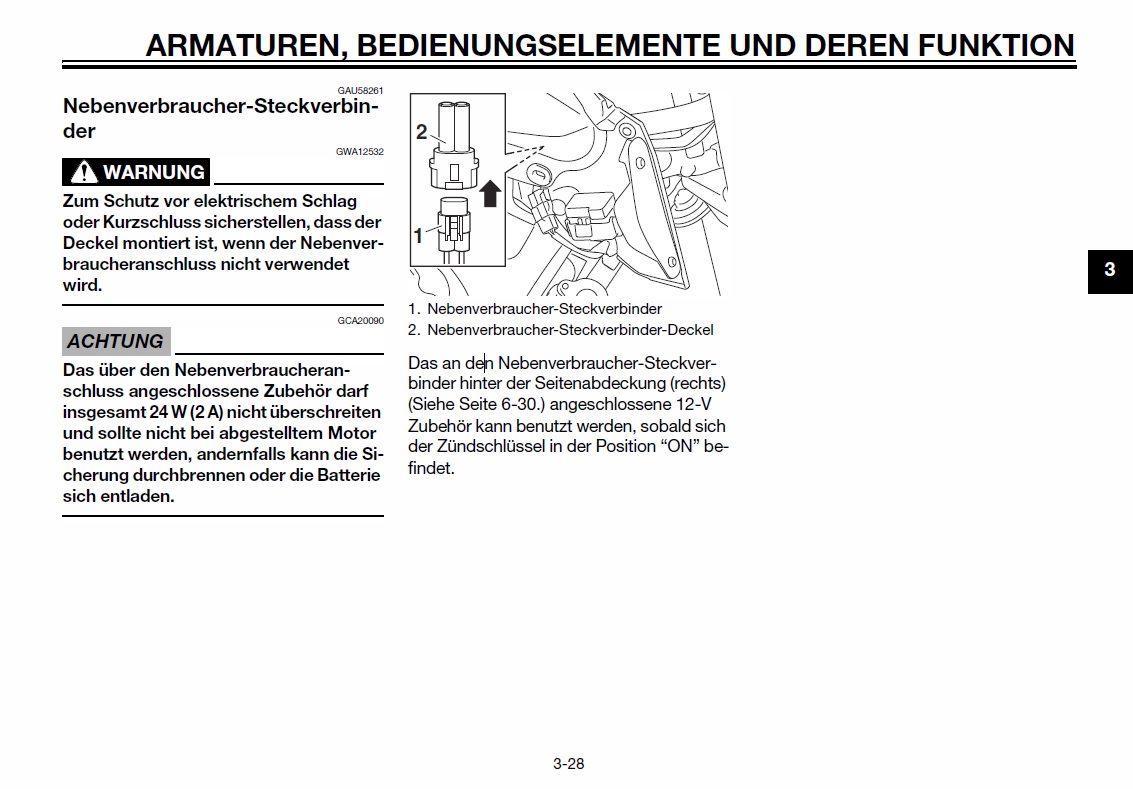 ARMATUREN, BEDIENUNGSELEMENTE UND DEREN FUNKTION

GAU58261

Nebenverbraucher-Steckverbinder

GWA12532

WARNUNG

Zum Schutz vor elektrischem Schlag oder Kurzschluss sicherstellen, dass der Deckel montiert ist, wenn der Nebenverbraucheranschluss nicht verwendet wird.

GCA20090

ACHTUNG

Das über den Nebenverbraucheranschluss angeschlossene Zubehör darf insgesamt 24 W (2 A) nicht überschreiten und sollte nicht bei abgestelltem Motor benutzt werden, andernfalls kann die Sicherung durchbrennen oder die Batterie sich entladen.

2

1

1. Nebenverbraucher-Steckverbinder
2. Nebenverbraucher-Steckverbinder-Deckel

Das an den Nebenverbraucher-Steckverbinder hinter der Seitenabdeckung (rechts) (Siehe Seite 6-30.) angeschlossene 12-V Zubehör kann benutzt werden, sobald sich der Zündschlüssel in der Position “ON” befindet.

3

3-28