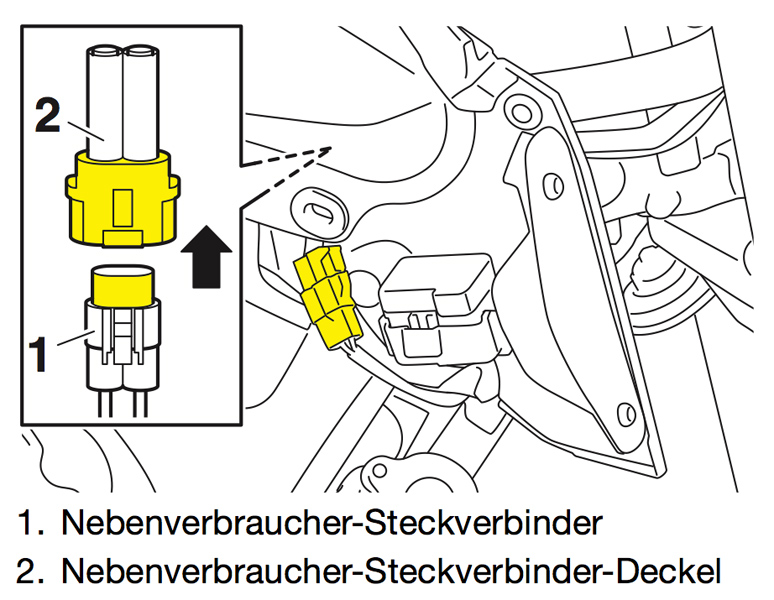 2

1

1. Nebenverbraucher-Steckverbinder
2. Nebenverbraucher-Steckverbinder-Deckel