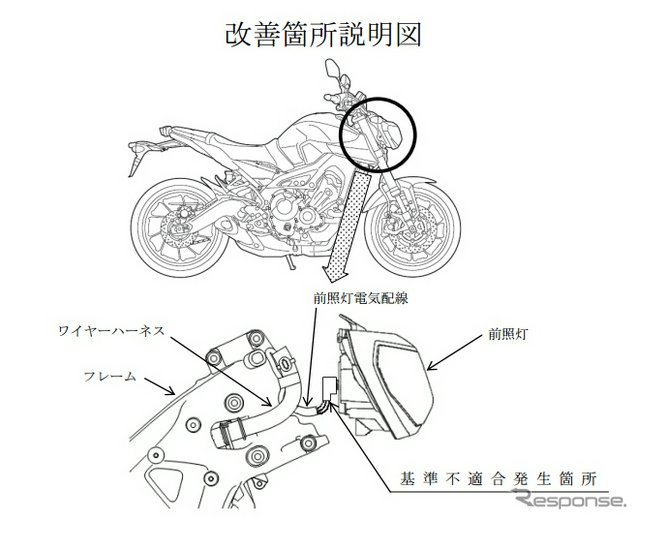 改善箇所説明図

前照灯電気配線

ワイヤーハーネス

前照灯

フレーム

基準不適合発生箇所

Response.