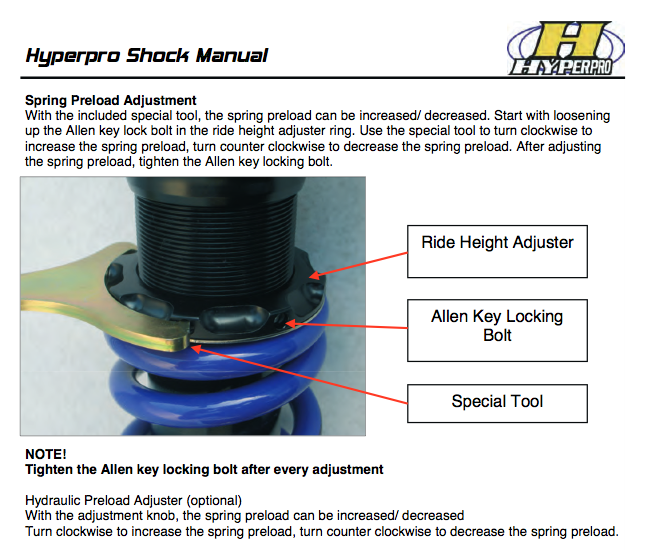 Hyperpro Shock Manual

H HYPERPRO

Spring Preload Adjustment
With the included special tool, the spring preload can be increased/ decreased. Start with loosening up the Allen key lock bolt in the ride height adjuster ring. Use the special tool to turn clockwise to increase the spring preload, turn counter clockwise to decrease the spring preload. After adjusting the spring preload, tighten the Allen key locking bolt.

Ride Height Adjuster

Allen Key Locking Bolt

Special Tool

NOTE!
Tighten the Allen key locking bolt after every adjustment

Hydraulic Preload Adjuster (optional)
With the adjustment knob, the spring preload can be increased/ decreased
Turn clockwise to increase the spring preload, turn counter clockwise to decrease the spring preload.